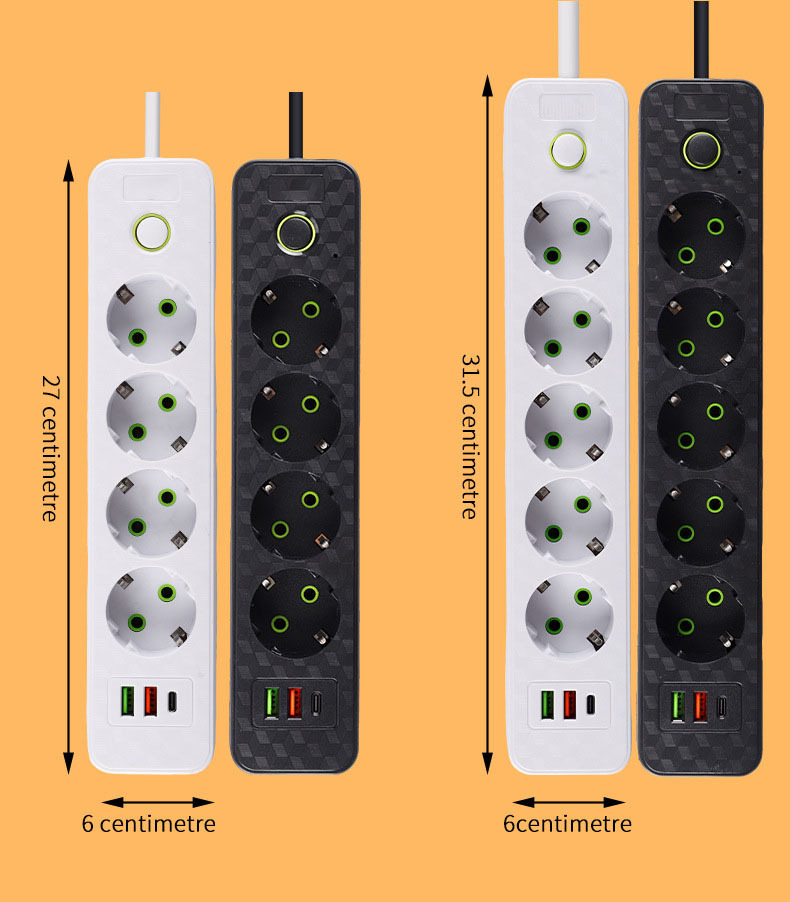 27 centimetre

6 centimetre

31.5 centimetre

6centimetre