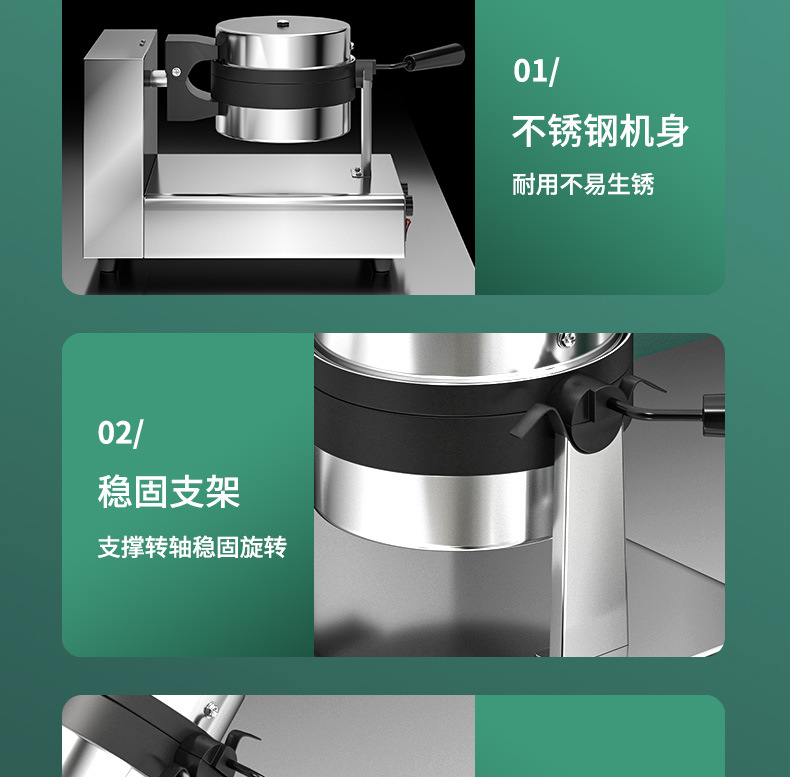 01/

不锈钢机身

耐用不易生锈

02/

稳固支架

支撑转轴稳固旋转