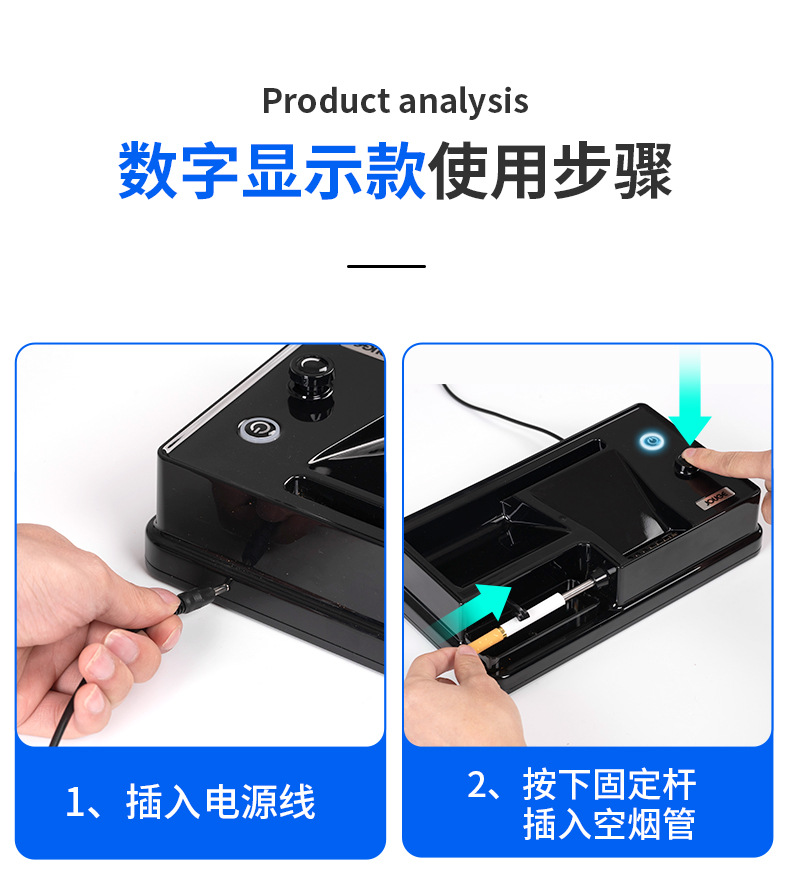 Product analysis

数字显示款使用步骤

1、插入电源线

2、按下固定杆
插入空烟管