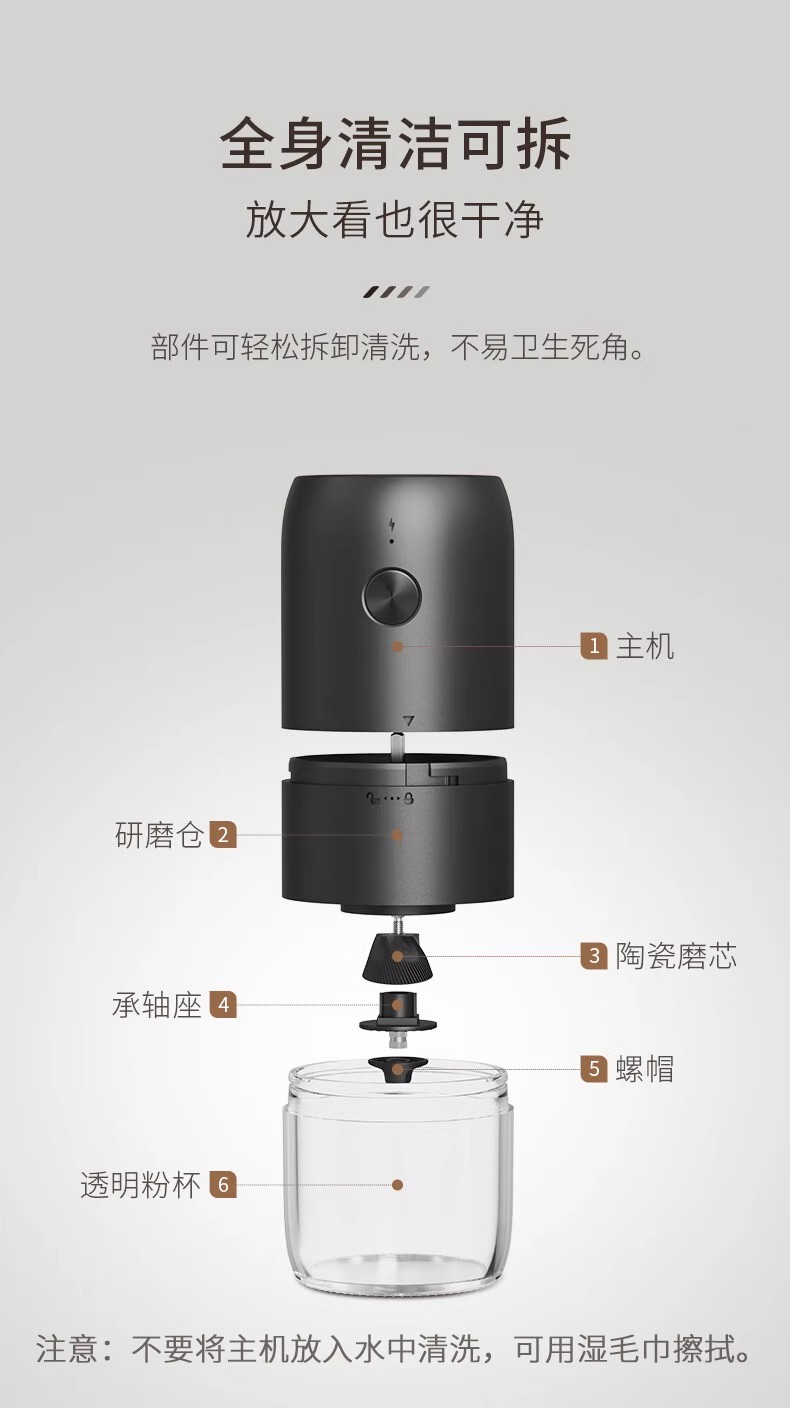 全身清洁可拆

放大看也很干净

部件可轻松拆卸清洗，不易卫生死角。

1 主机

研磨仓 2

3 陶瓷磨芯

承轴座 4

5 螺帽

透明粉杯 6

注意：不要将主机放入水中清洗，可用湿毛巾擦拭。