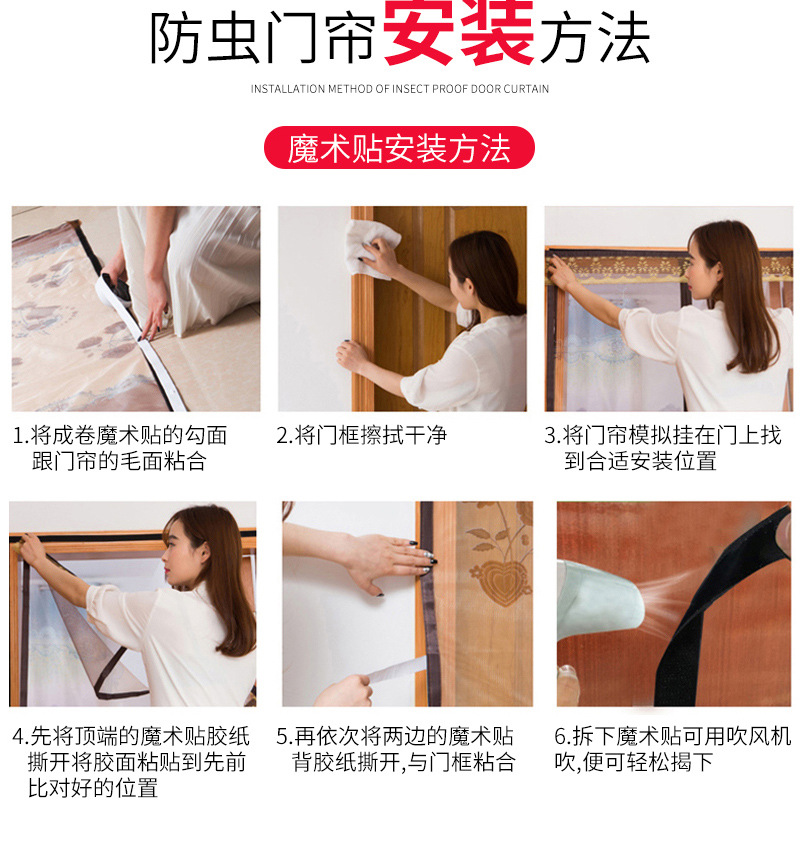 防虫门帘安装方法

INSTALLATION METHOD OF INSECT PROOF DOOR CURTAIN

魔术贴安装方法

1.将成卷魔术贴的勾面跟门帘的毛面粘合

2.将门框擦拭干净

3.将门帘模拟挂在门上找到合适安装位置

4.先将顶端的魔术贴胶纸撕开将胶面粘贴到先前比对好的位置

5.再依次将两边的魔术贴背胶纸撕开,与门框粘合

6.拆下魔术贴可用吹风机吹,便可轻松揭下