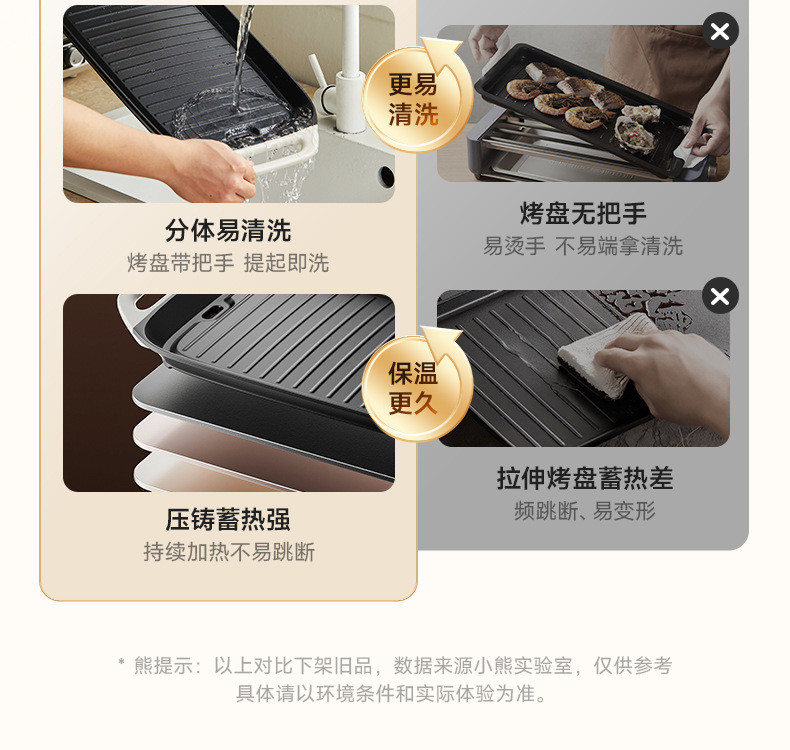 更易
清洗

分体易清洗
烤盘带把手 提起即洗

烤盘无把手
易烫手 不易端拿清洗

保温
更久

压铸蓄热强
持续加热不易跳断

拉伸烤盘蓄热差
频跳断、易变形

* 熊提示：以上对比下架旧品，数据来源小熊实验室，仅供参考
具体请以环境条件和实际体验为准。