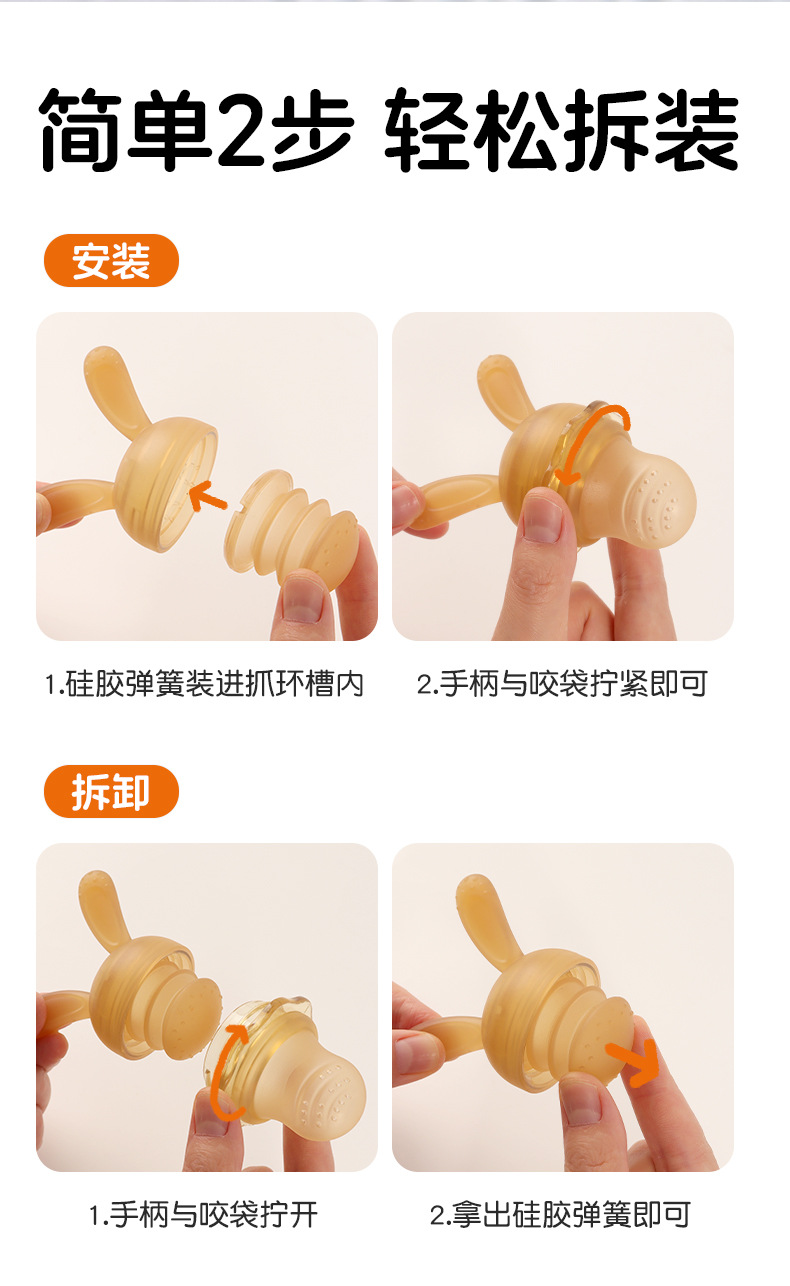 简单2步 轻松拆装

安装

1.硅胶弹簧装进抓环槽内

2.手柄与咬袋拧紧即可

拆卸

1.手柄与咬袋拧开

2.拿出硅胶弹簧即可