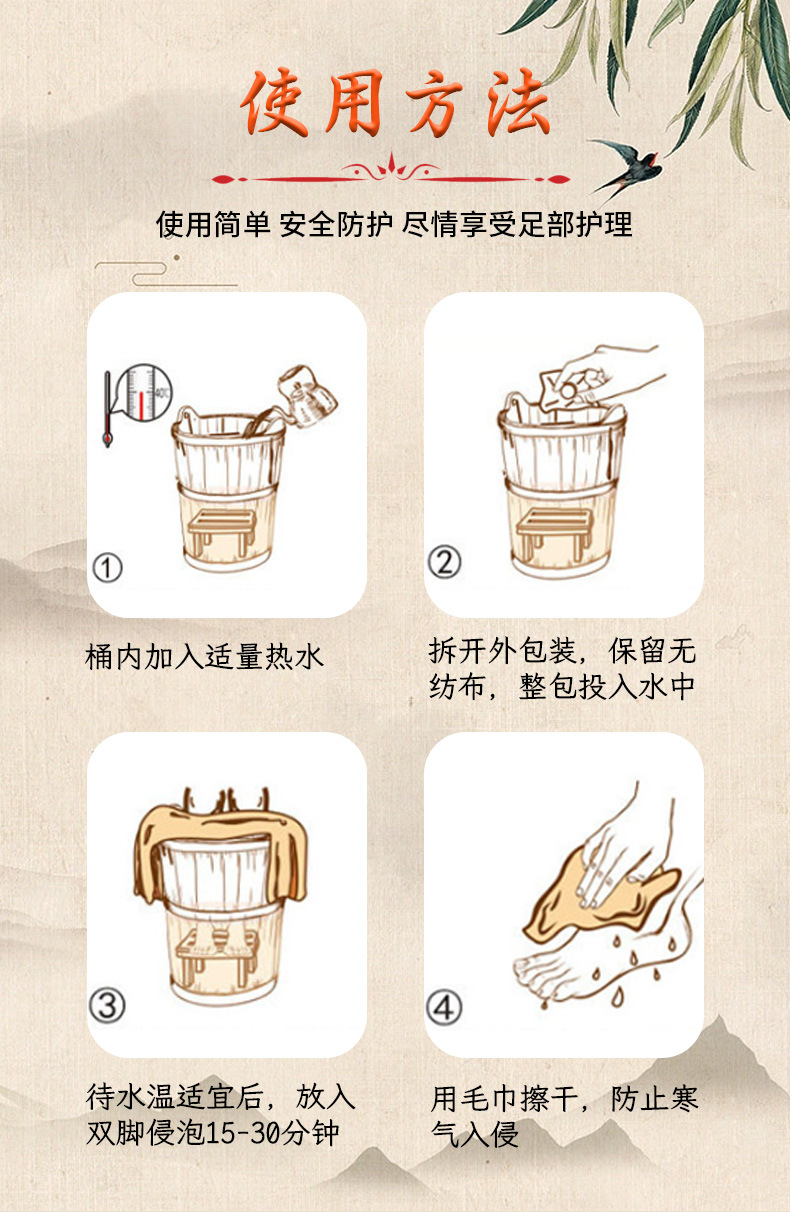 使用方法

使用简单 安全防护 尽情享受足部护理

40°C

①

桶内加入适量热水

②

拆开外包装，保留无纺布，整包投入水中

③

待水温适宜后，放入双脚侵泡15-30分钟

④

用毛巾擦干，防止寒气入侵