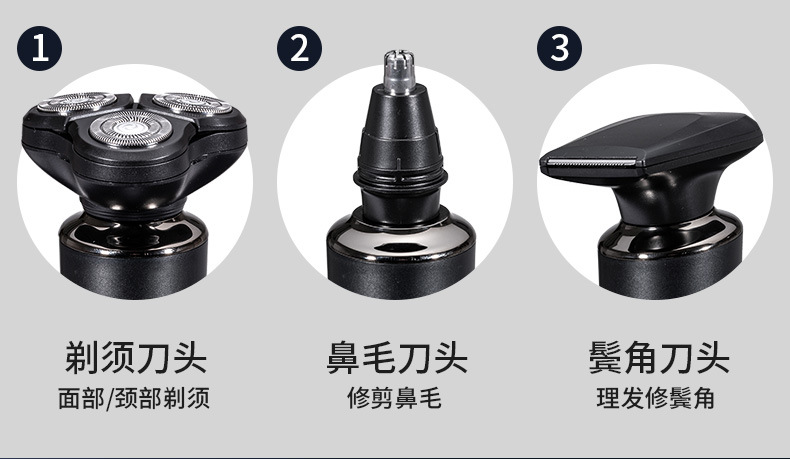 1

剃须刀头
面部/颈部剃须

2

鼻毛刀头
修剪鼻毛

3

鬓角刀头
理发修鬓角