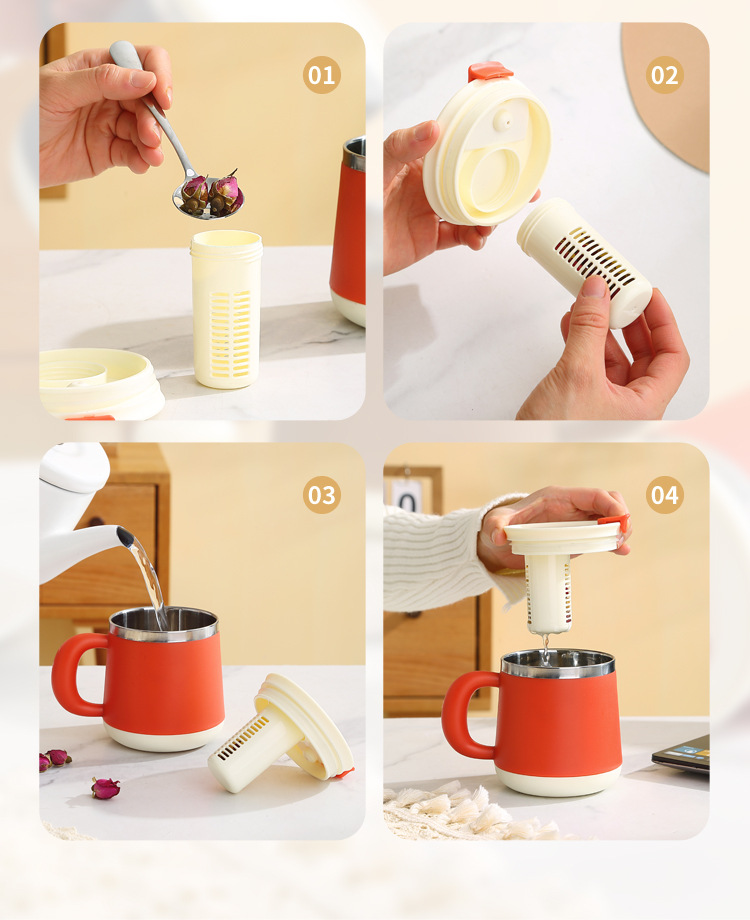 01

02

03

04