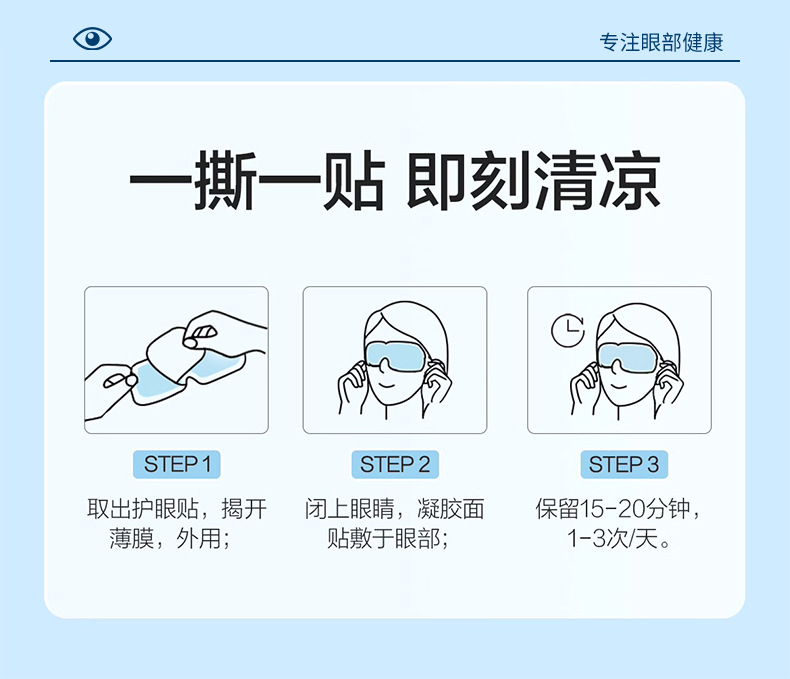 专注眼部健康

一撕一贴 即刻清凉

STEP 1

取出护眼贴，揭开薄膜，外用；

STEP 2

闭上眼睛，凝胶面贴敷于眼部；

STEP 3

保留15-20分钟，1-3次/天。