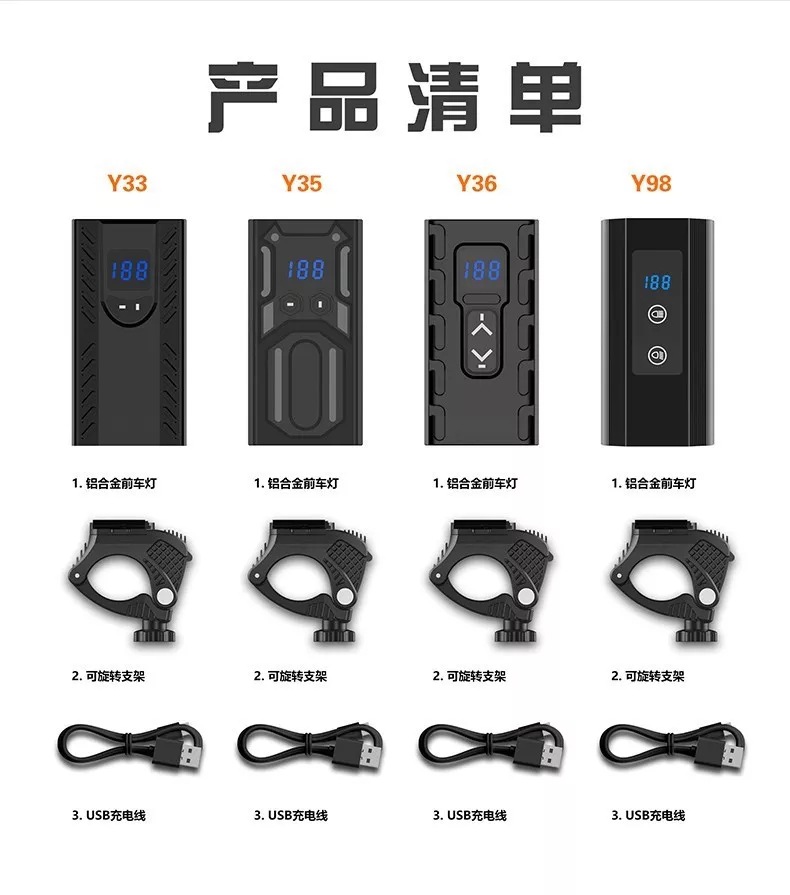 产品清单

Y33

188

1. 铝合金前车灯

2. 可旋转支架

3. USB充电线

Y35

188

1. 铝合金前车灯

2. 可旋转支架

3. USB充电线

Y36

188

1. 铝合金前车灯

2. 可旋转支架

3. USB充电线

Y98

188

1. 铝合金前车灯

2. 可旋转支架

3. USB充电线