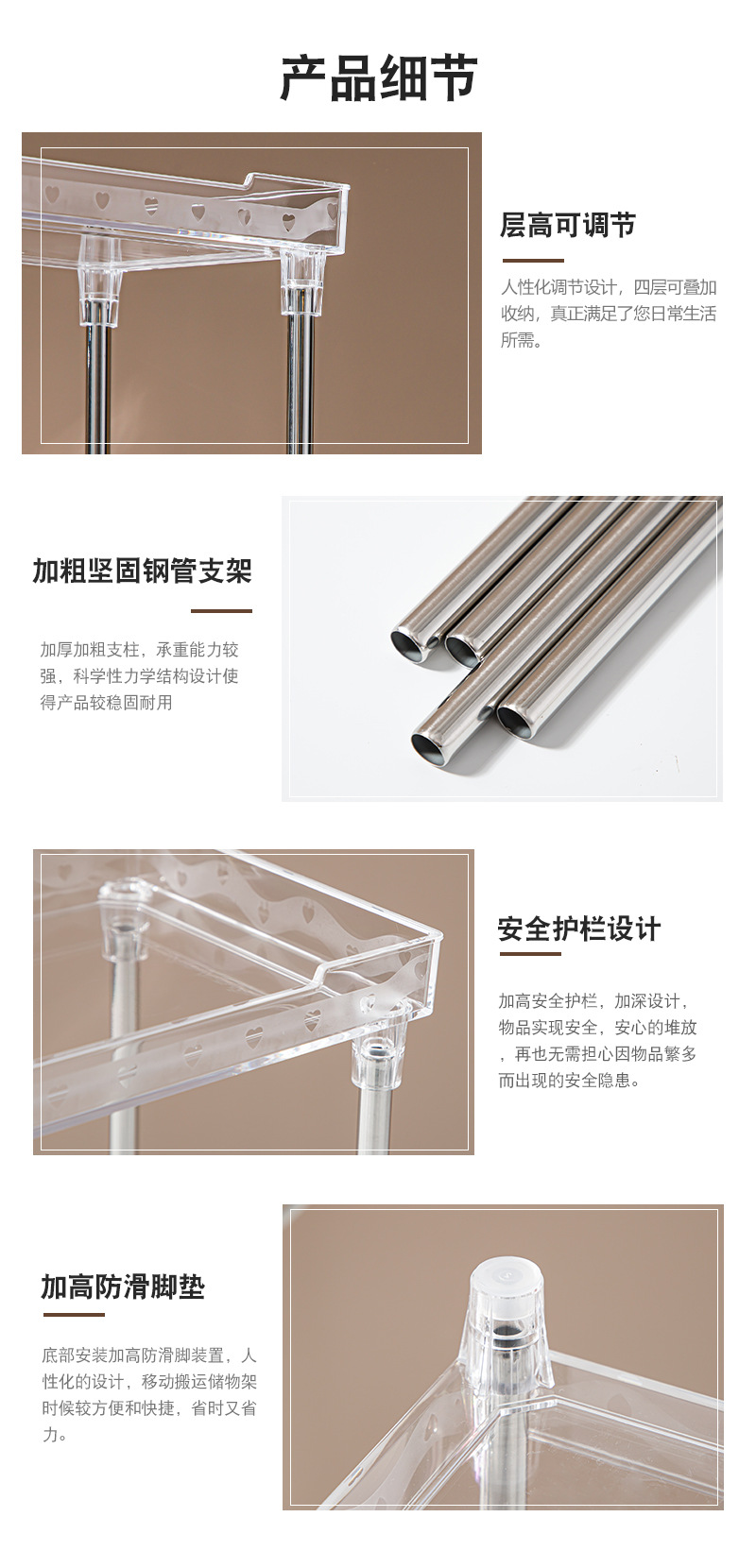 产品细节

层高可调节

人性化调节设计，四层可叠加收纳，真正满足了您日常生活所需。

加粗坚固钢管支架

加厚加粗支柱，承重能力较强，科学性力学结构设计使得产品较稳固耐用

安全护栏设计

加高安全护栏，加深设计，物品实现安全，安心的堆放，再也无需担心因物品繁多而出现的安全隐患。

加高防滑脚垫

底部安装加高防滑脚装置，人性化的设计，移动搬运储物架时候较方便和快捷，省时又省力。