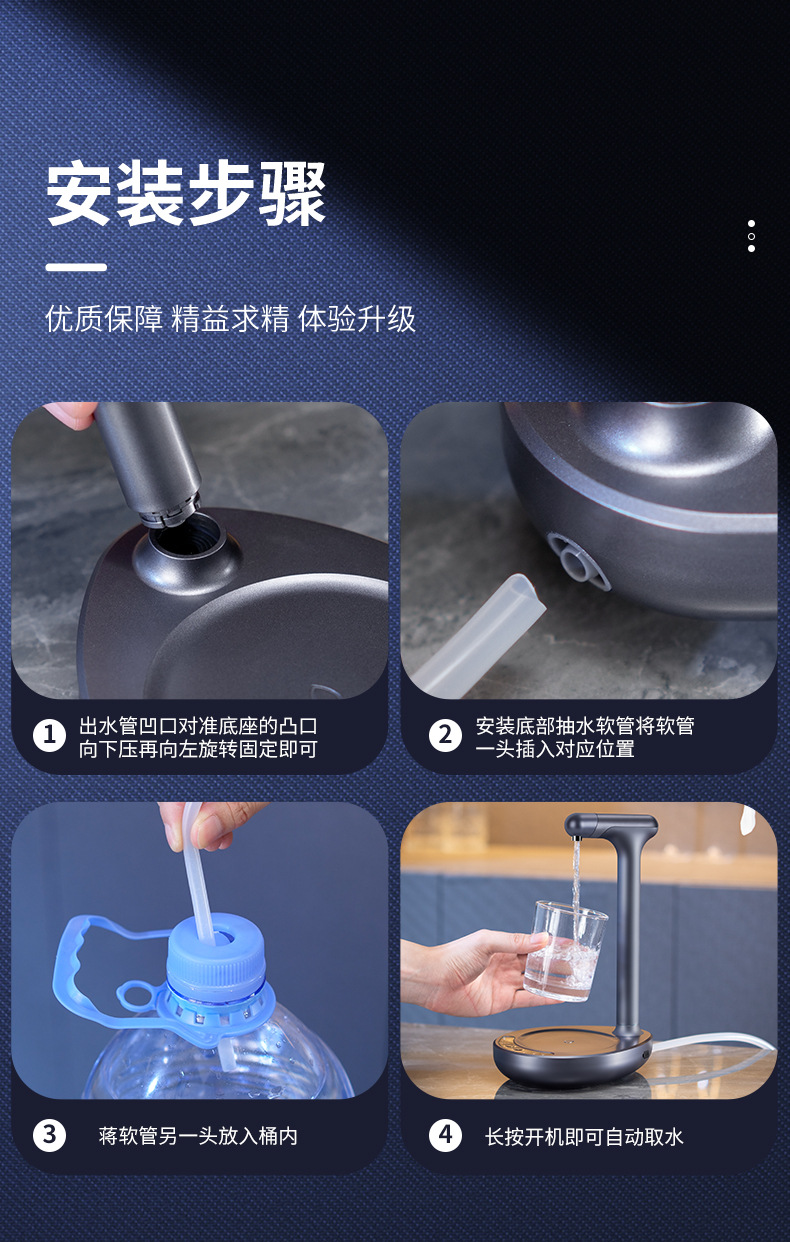 安装步骤

优质保障 精益求精 体验升级

1 出水管凹口对准底座的凸口向下压再向左旋转固定即可

2 安装底部抽水软管将软管一头插入对应位置

3 蒋软管另一头放入桶内

4 长按开机即可自动取水