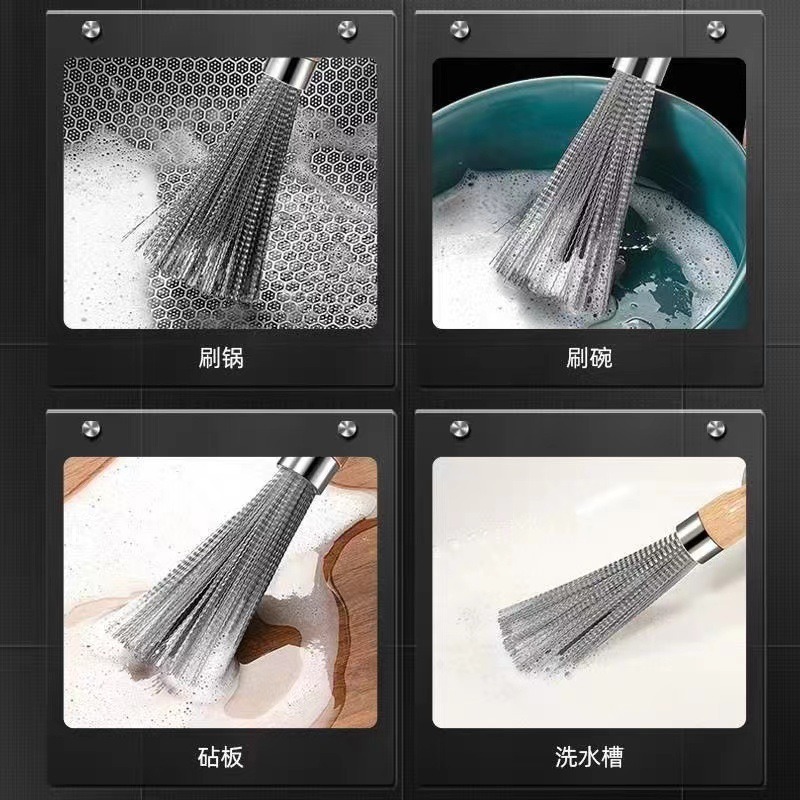 刷锅

刷碗

砧板

洗水槽