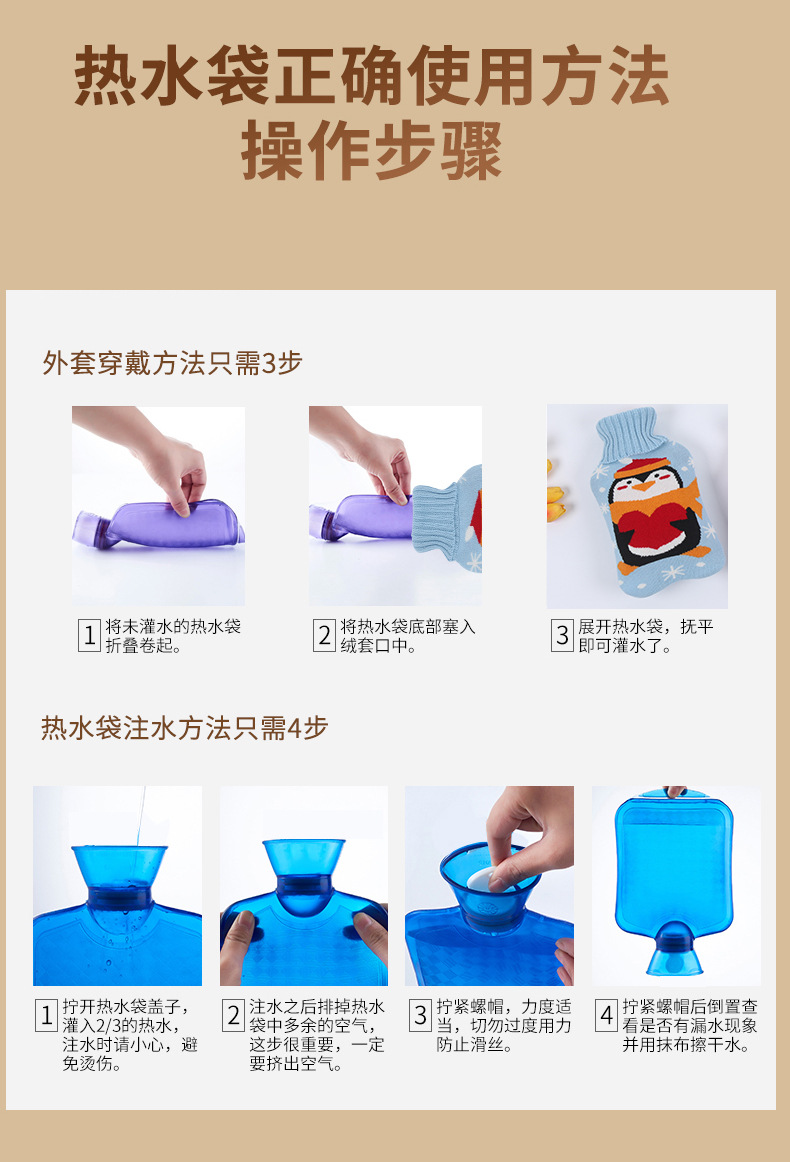 热水袋正确使用方法
操作步骤

外套穿戴方法只需3步

1 将未灌水的热水袋折叠卷起。

2 将热水袋底部塞入绒套口中。

3 展开热水袋，抚平即可灌水了。

热水袋注水方法只需4步

1 拧开热水袋盖子，灌入2/3的热水，注水时请小心，避免烫伤。

2 注水之后排掉热水袋中多余的空气，这步很重要，一定要挤出空气。

3 拧紧螺帽，力度适当，切勿过度用力防止滑丝。

4 拧紧螺帽后倒置查看是否有漏水现象并用抹布擦干水。