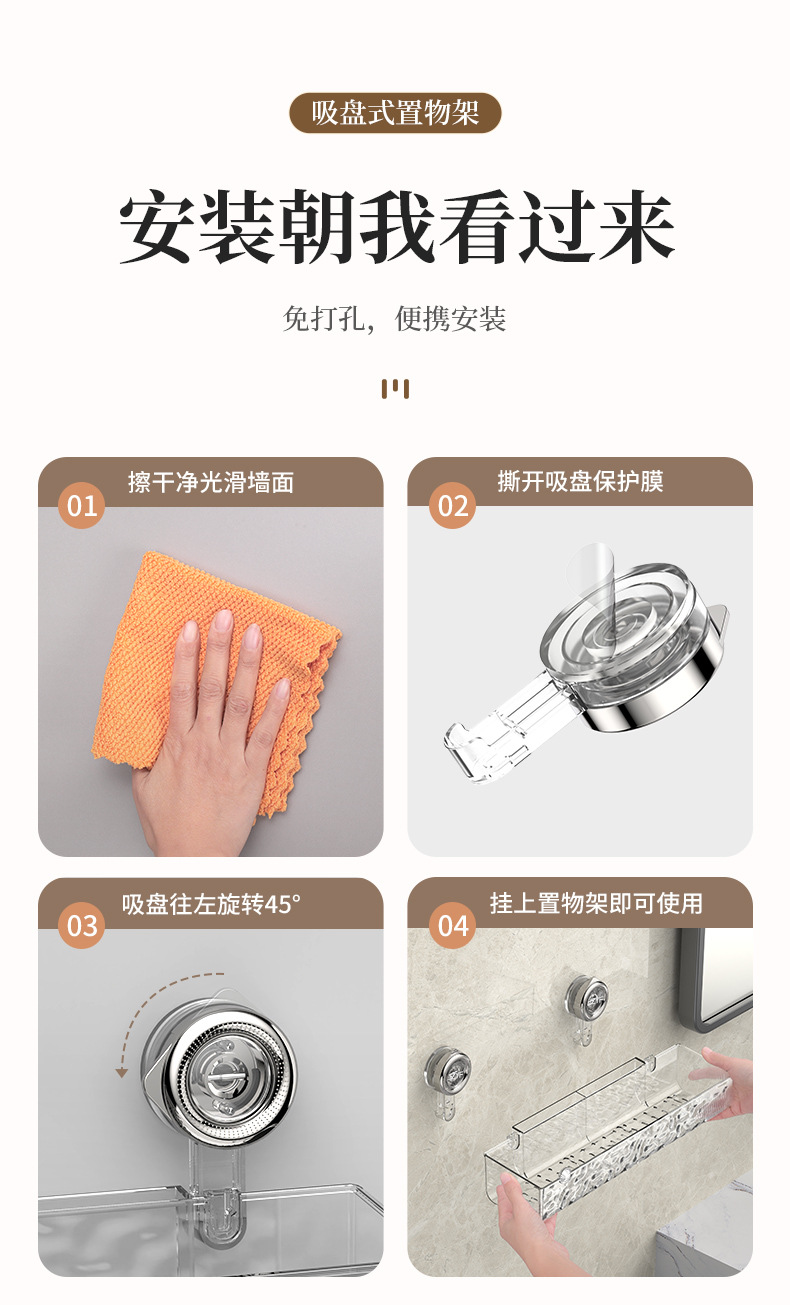 吸盘式置物架

安装朝我看过来

免打孔，便携安装

01 擦干净光滑墙面

02 撕开吸盘保护膜

03 吸盘往左旋转45°

04 挂上置物架即可使用