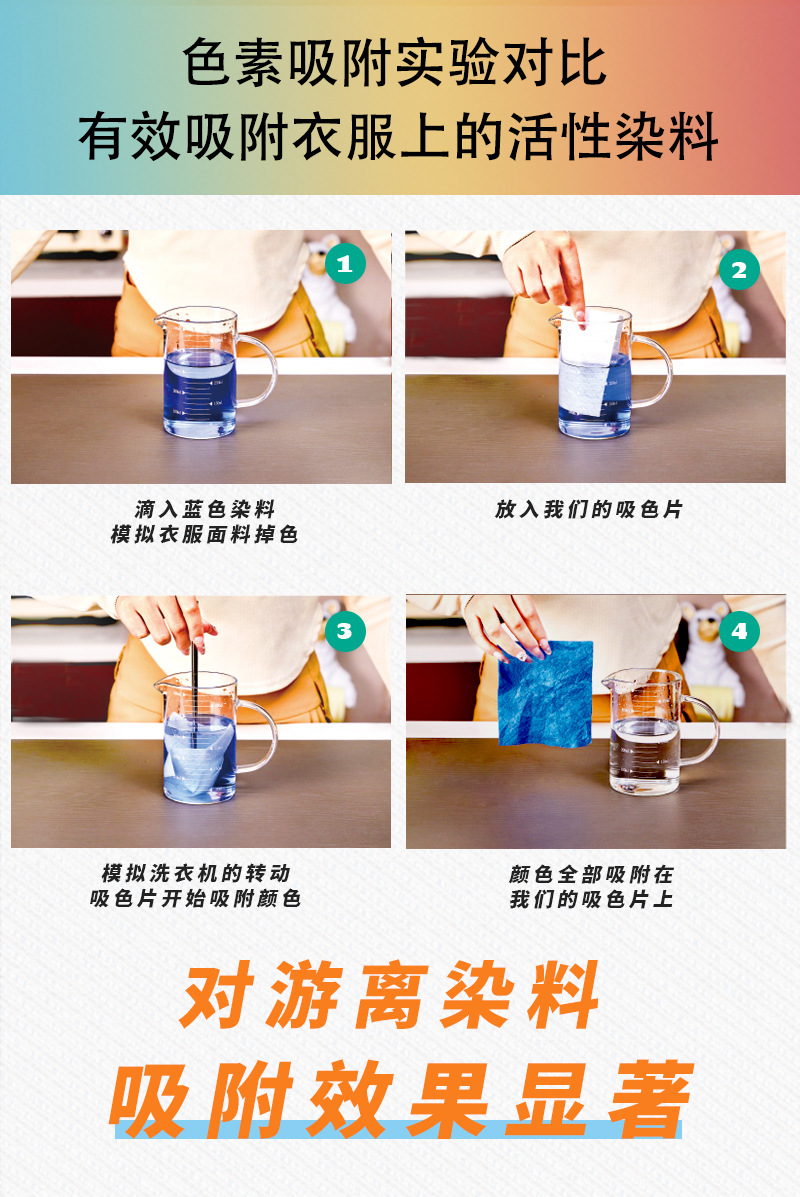 色素吸附实验对比
有效吸附衣服上的活性染料

1

滴入蓝色染料
模拟衣服面料掉色

2

放入我们的吸色片

3

模拟洗衣机的转动
吸色片开始吸附颜色

4

颜色全部吸附在
我们的吸色片上

对游离染料
吸附效果显著