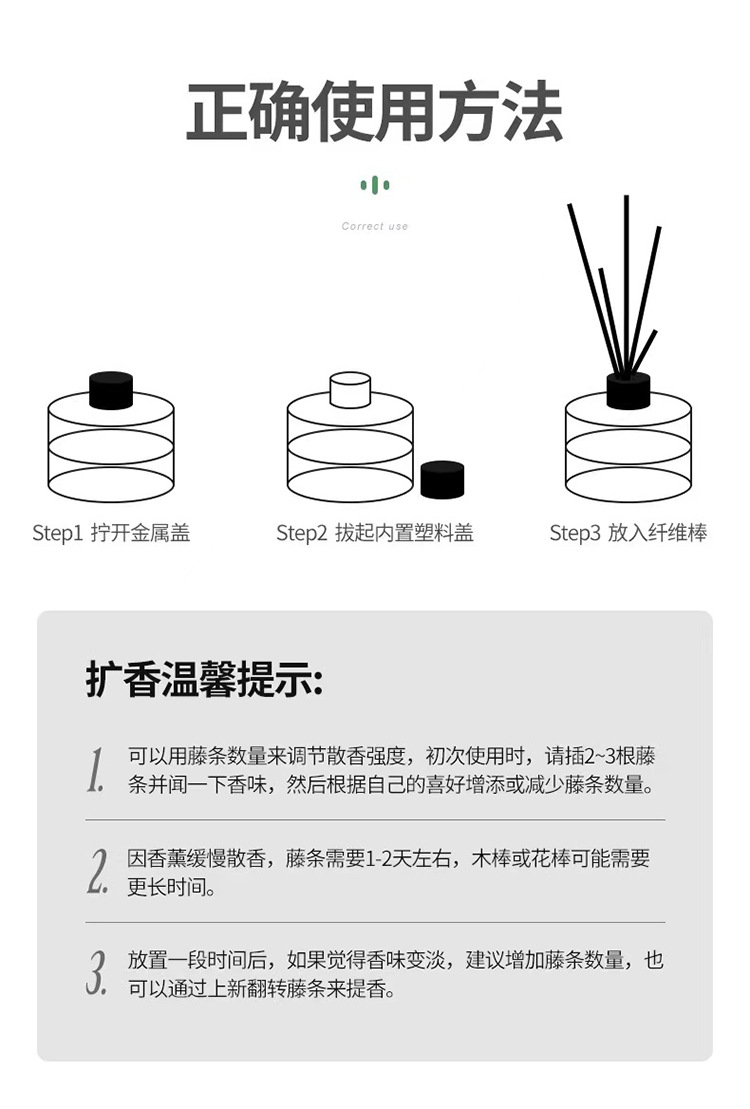 正确使用方法

Correct use

Step1 拧开金属盖

Step2 拔起内置塑料盖

Step3 放入纤维棒

扩香温馨提示:

1. 可以用藤条数量来调节散香强度，初次使用时，请插2~3根藤条并闻一下香味，然后根据自己的喜好增添或减少藤条数量。

2. 因香薰缓慢散香，藤条需要1-2天左右，木棒或花棒可能需要更长时间。

3. 放置一段时间后，如果觉得香味变淡，建议增加藤条数量，也可以通过上新翻转藤条来提香。