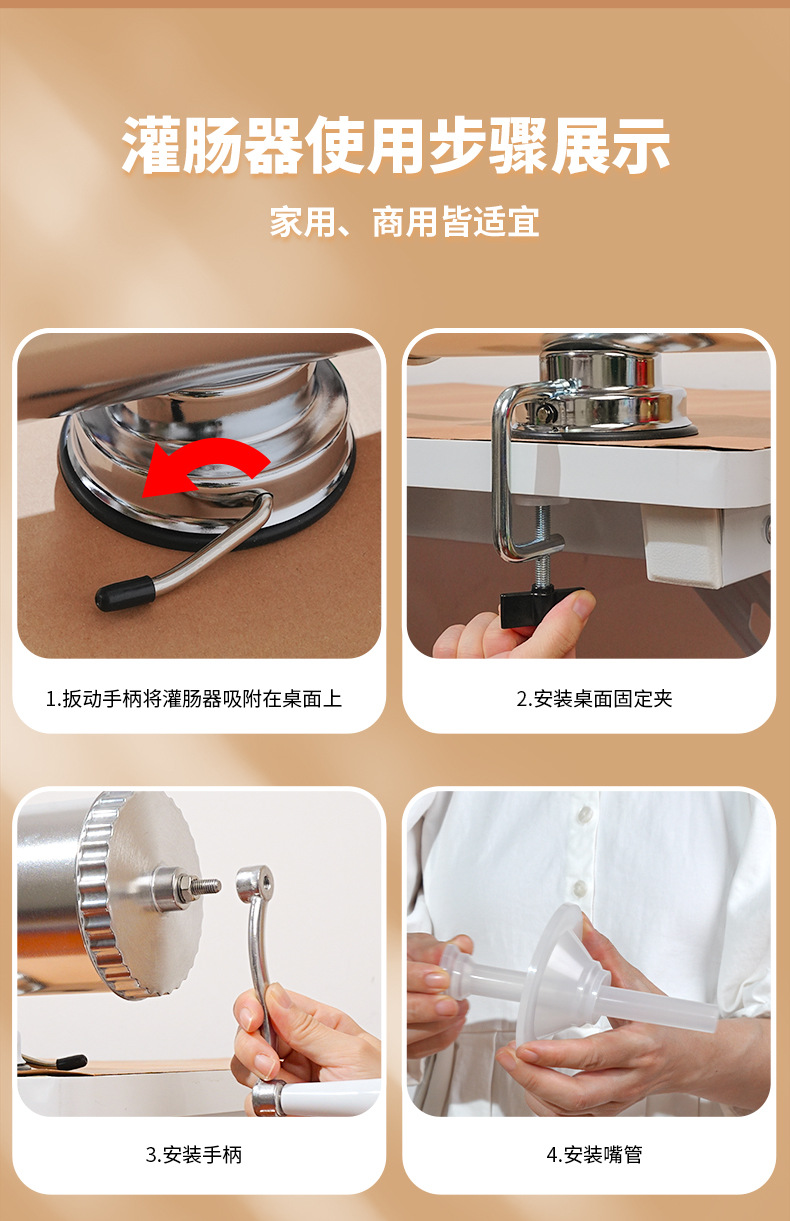 灌肠器使用步骤展示

家用、商用皆适宜

1.扳动手柄将灌肠器吸附在桌面上

2.安装桌面固定夹

3.安装手柄

4.安装嘴管