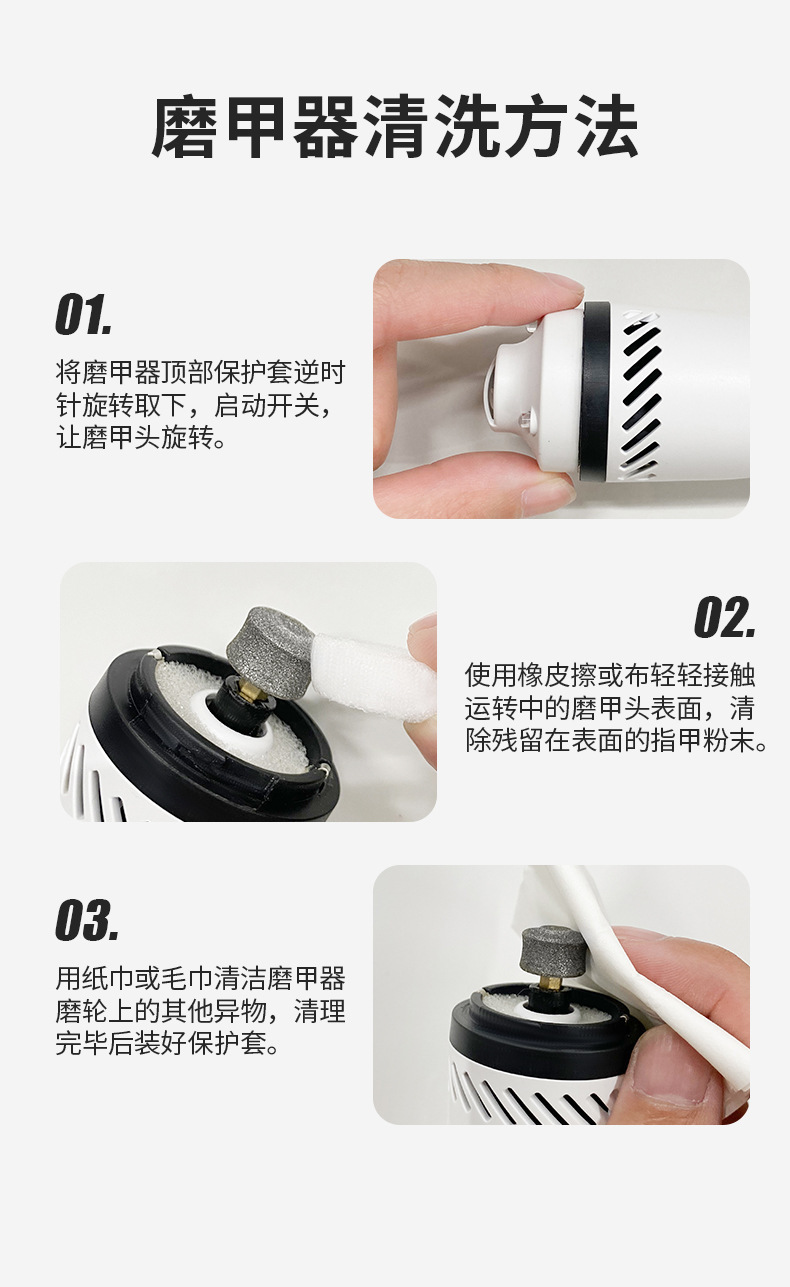 磨甲器清洗方法

01.

将磨甲器顶部保护套逆时针旋转取下，启动开关，让磨甲头旋转。

02.

使用橡皮擦或布轻轻接触运转中的磨甲头表面，清除残留在表面的指甲粉末。

03.

用纸巾或毛巾清洁磨甲器磨轮上的其他异物，清理完毕后装好保护套。