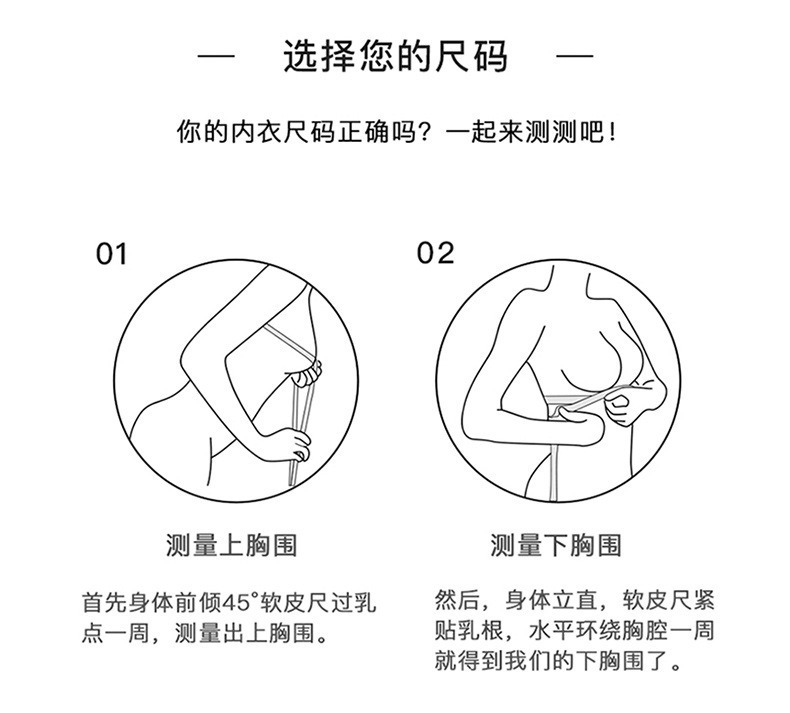 — 选择您的尺码 —

你的内衣尺码正确吗？一起来测测吧！

01

测量上胸围

首先身体前倾45°软皮尺过乳点一周，测量出上胸围。

02

测量下胸围

然后，身体立直，软皮尺紧贴乳根，水平环绕胸腔一周就得到我们的下胸围了。