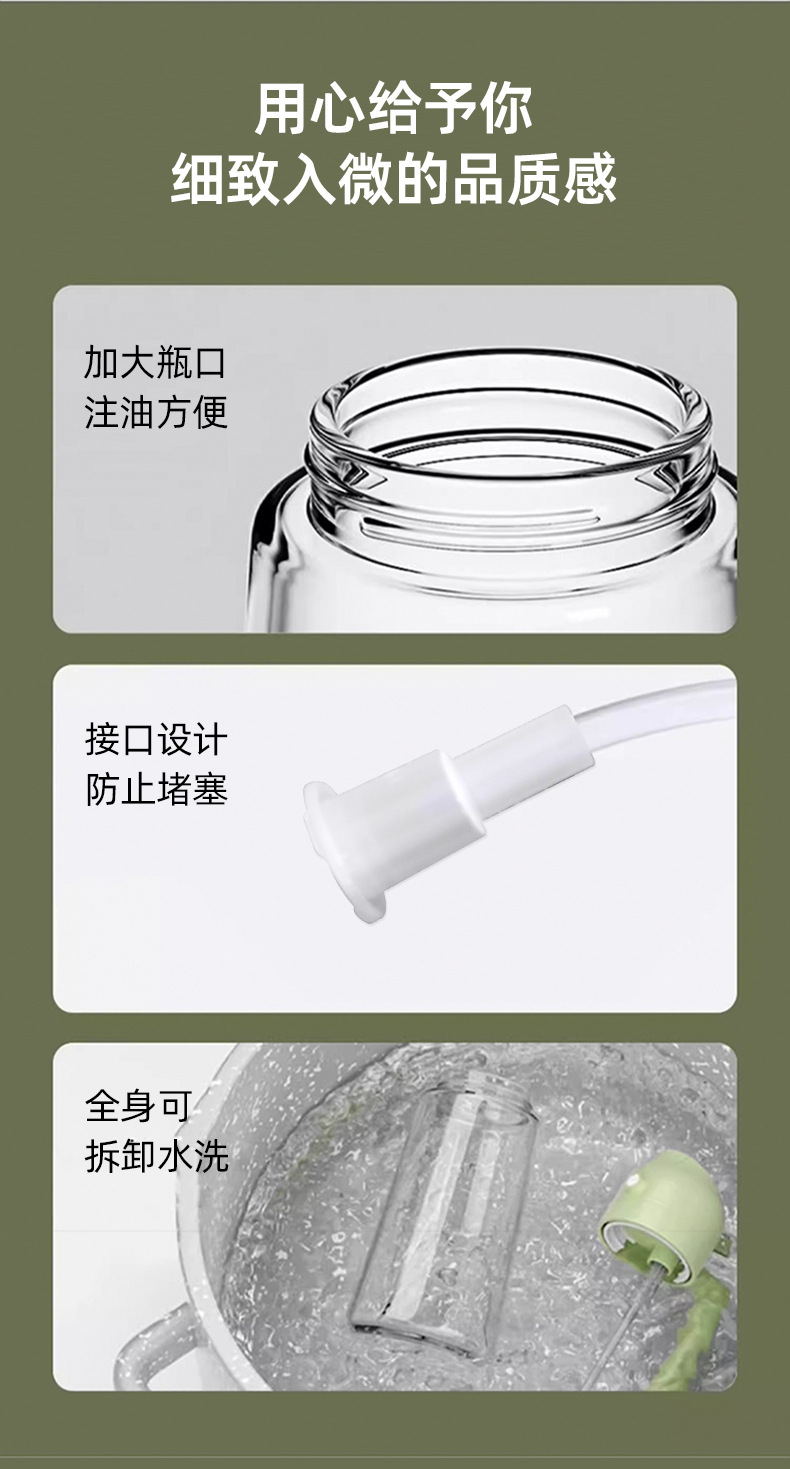 用心给予你
细致入微的品质感

加大瓶口
注油方便

接口设计
防止堵塞

全身可
拆卸水洗