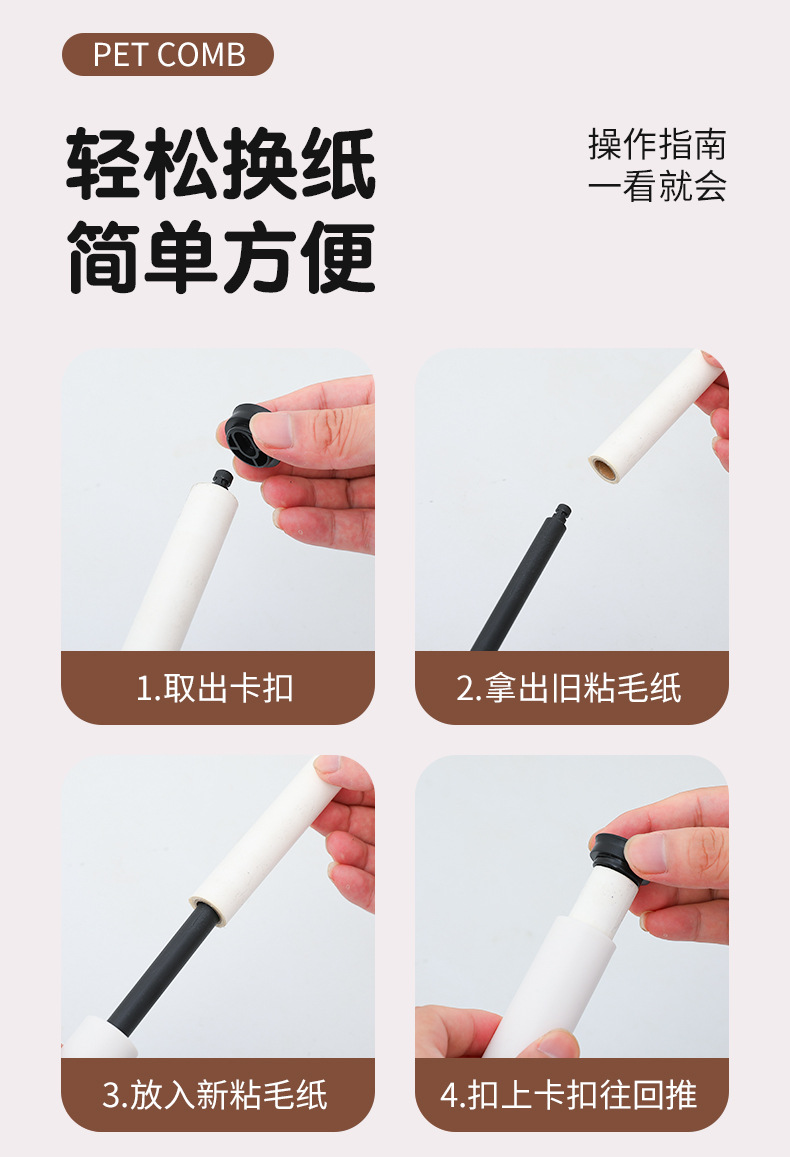 PET COMB

轻松换纸
简单方便

操作指南
一看就会

1.取出卡扣

2.拿出旧粘毛纸

3.放入新粘毛纸

4.扣上卡扣往回推