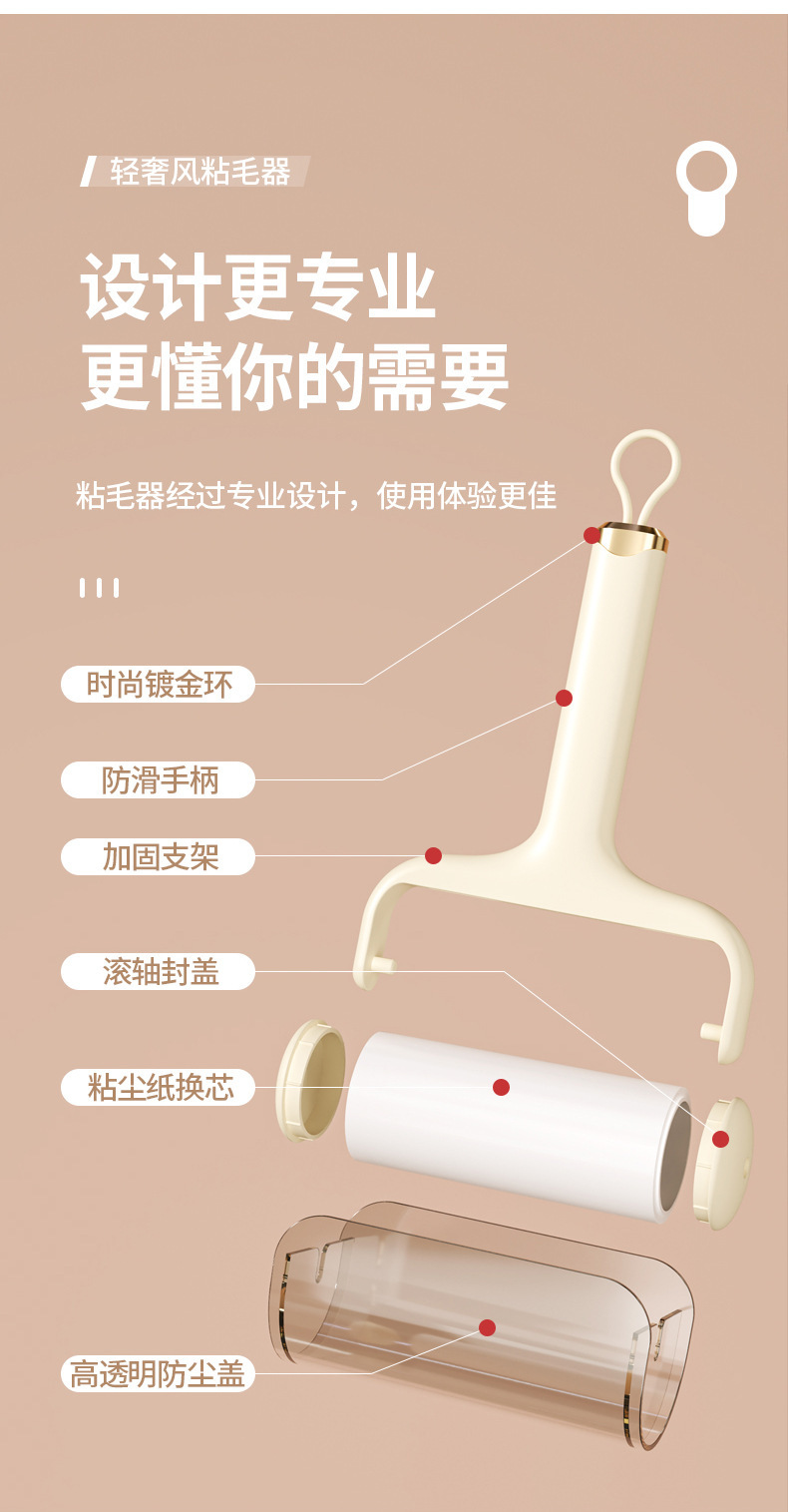 轻奢风粘毛器

设计更专业
更懂你的需要

粘毛器经过专业设计，使用体验更佳

时尚镀金环

防滑手柄

加固支架

滚轴封盖

粘尘纸换芯

高透明防尘盖