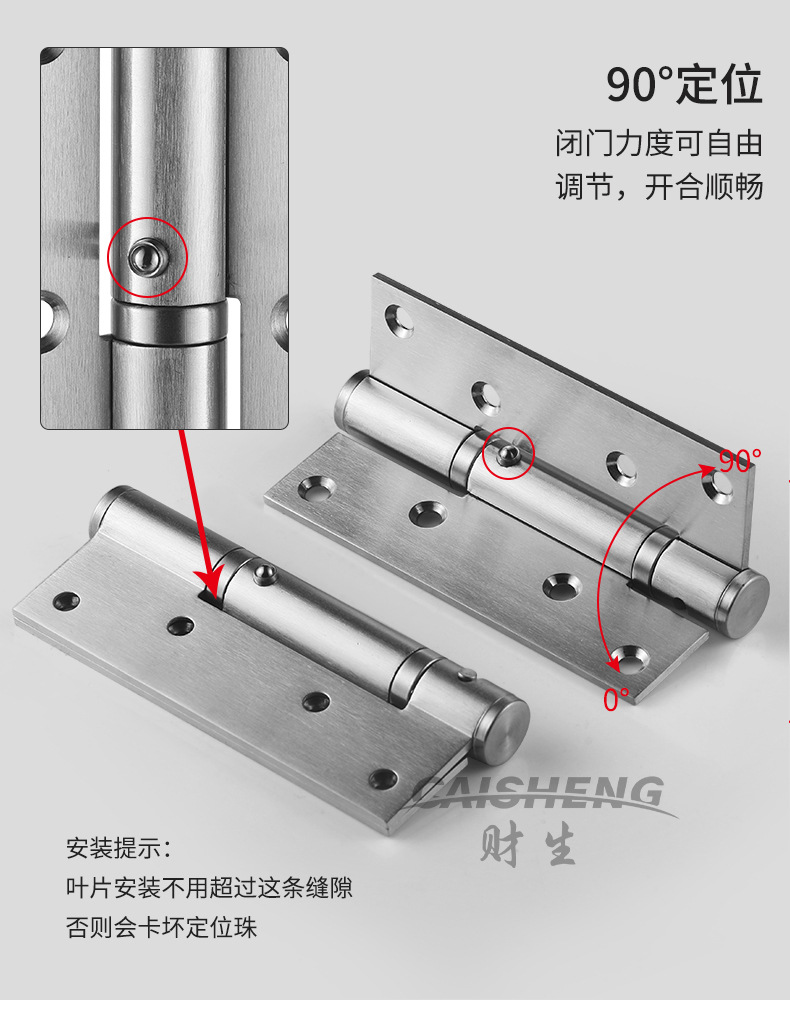 90°定位

闭门力度可自由调节，开合顺畅

90°

0°

CAISHENG
财生

安装提示：
叶片安装不用超过这条缝隙
否则会卡坏定位珠