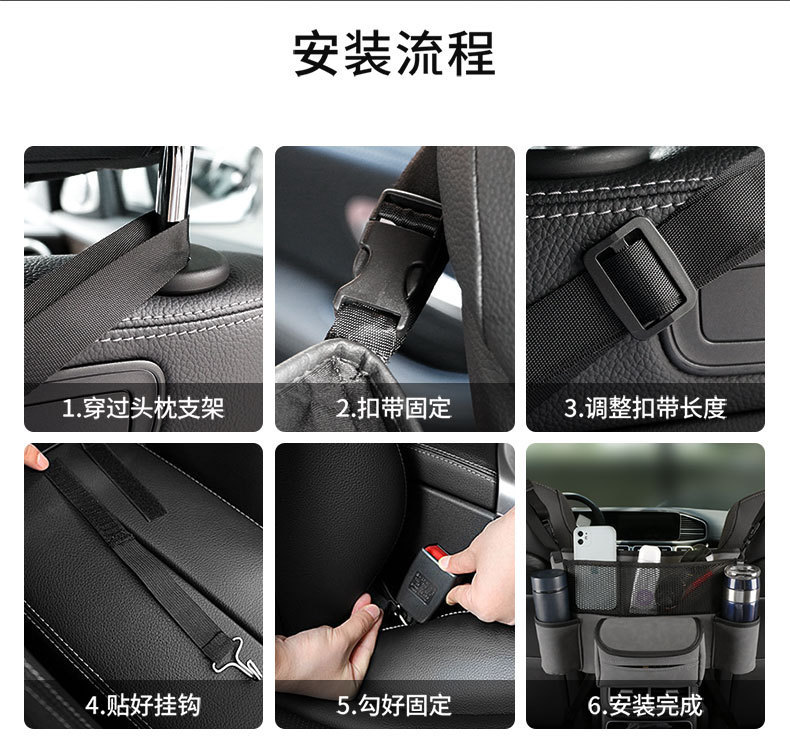 安装流程

1.穿过头枕支架

2.扣带固定

3.调整扣带长度

4.贴好挂钩

5.勾好固定

6.安装完成