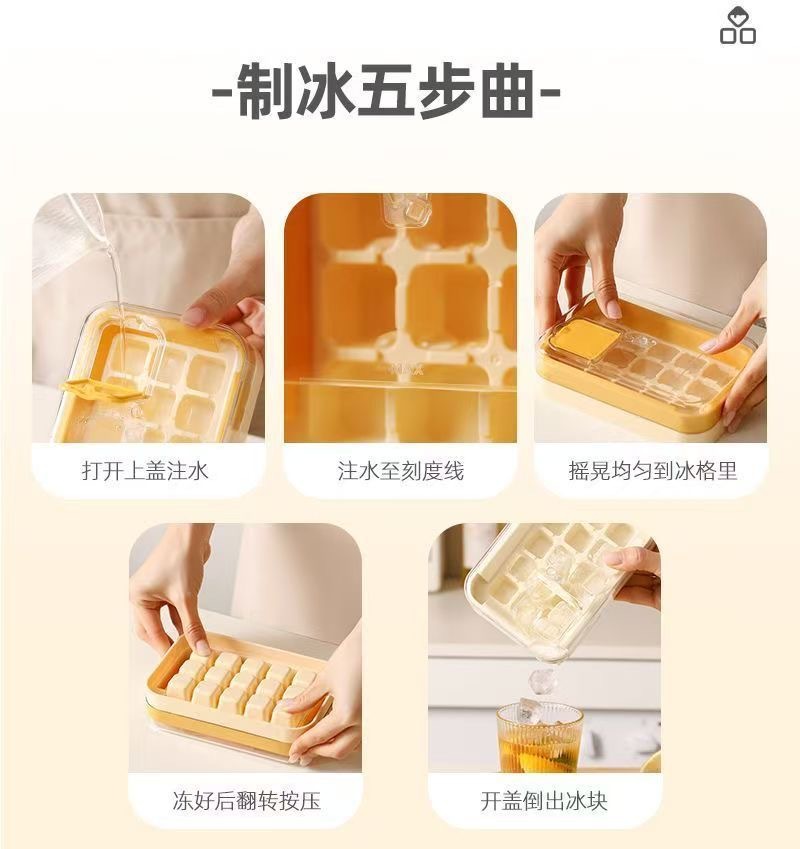 -制冰五步曲-

打开上盖注水

注水至刻度线

摇晃均匀到冰格里

冻好后翻转按压

开盖倒出冰块