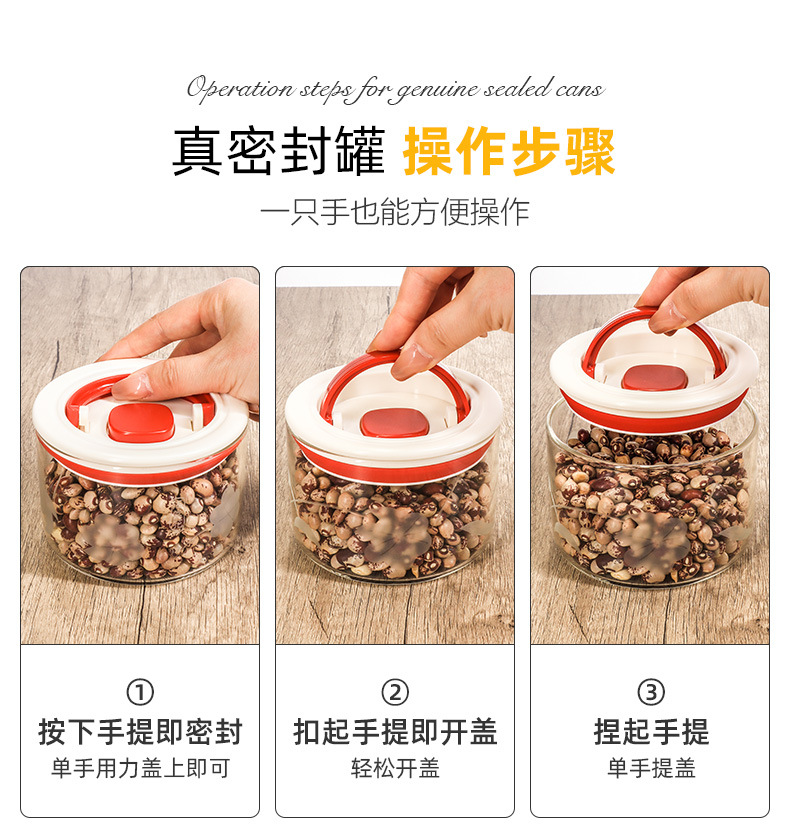 Operation steps for genuine sealed cans

真密封罐 操作步骤

一只手也能方便操作

①

按下手提即密封

单手用力盖上即可

②

扣起手提即开盖

轻松开盖

③

捏起手提

单手提盖