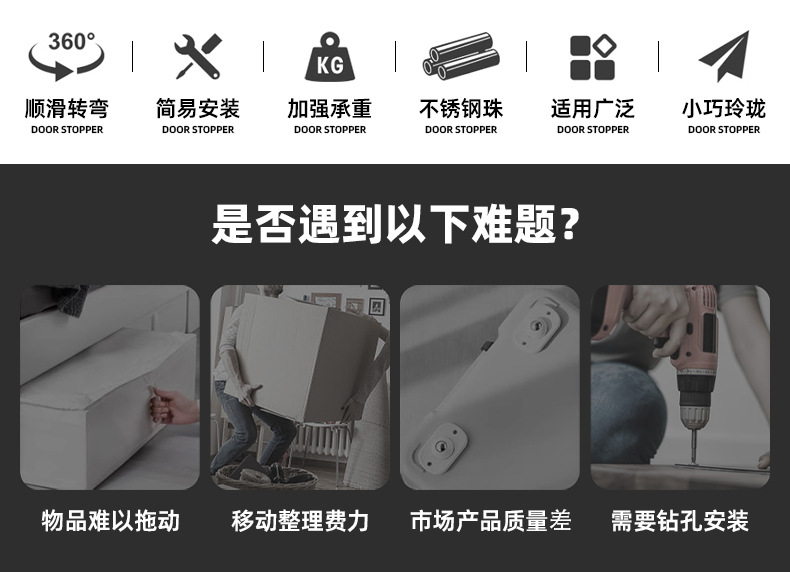 360°
顺滑转弯
DOOR STOPPER

简易安装
DOOR STOPPER

KG
加强承重
DOOR STOPPER

不锈钢珠
DOOR STOPPER

适用广泛
DOOR STOPPER

小巧玲珑
DOOR STOPPER

是否遇到以下难题？

物品难以拖动

移动整理费力

市场产品质量差

需要钻孔安装