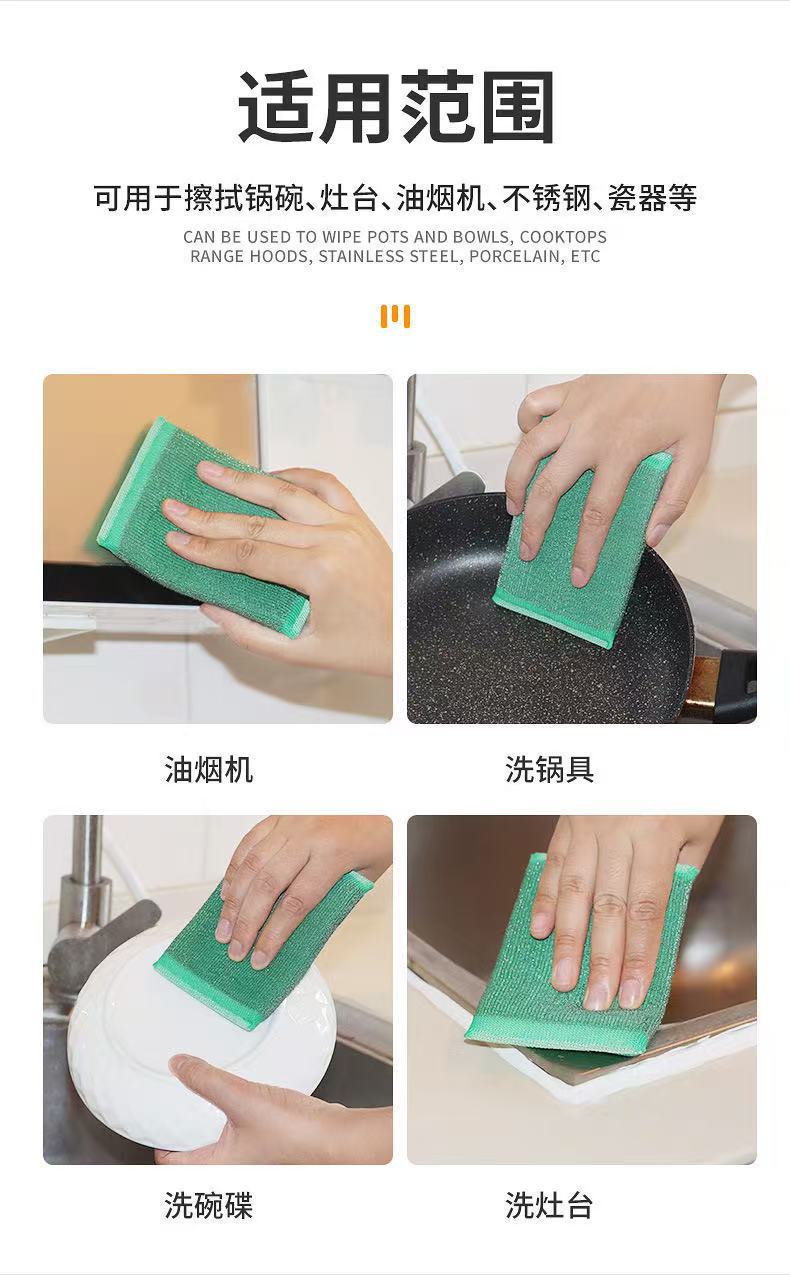 适用范围

可用于擦拭锅碗、灶台、油烟机、不锈钢、瓷器等

CAN BE USED TO WIPE POTS AND BOWLS, COOKTOPS RANGE HOODS, STAINLESS STEEL, PORCELAIN, ETC

油烟机

洗锅具

洗碗碟

洗灶台