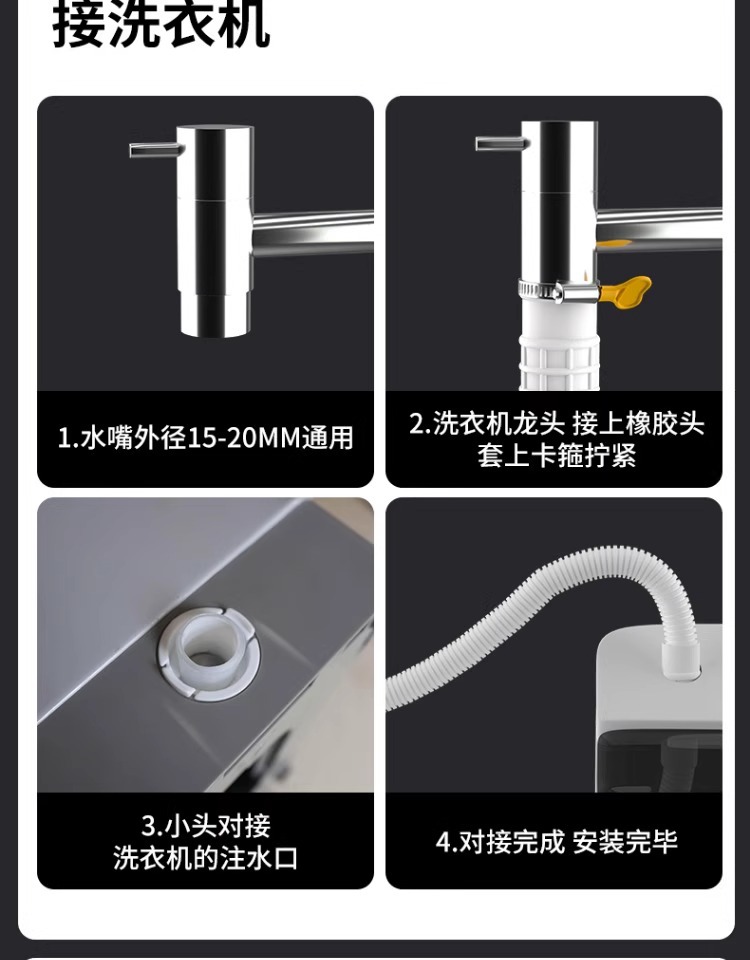 接洗衣机

1.水嘴外径15-20MM通用

2.洗衣机龙头 接上橡胶头
套上卡箍拧紧

3.小头对接
洗衣机的注水口

4.对接完成 安装完毕