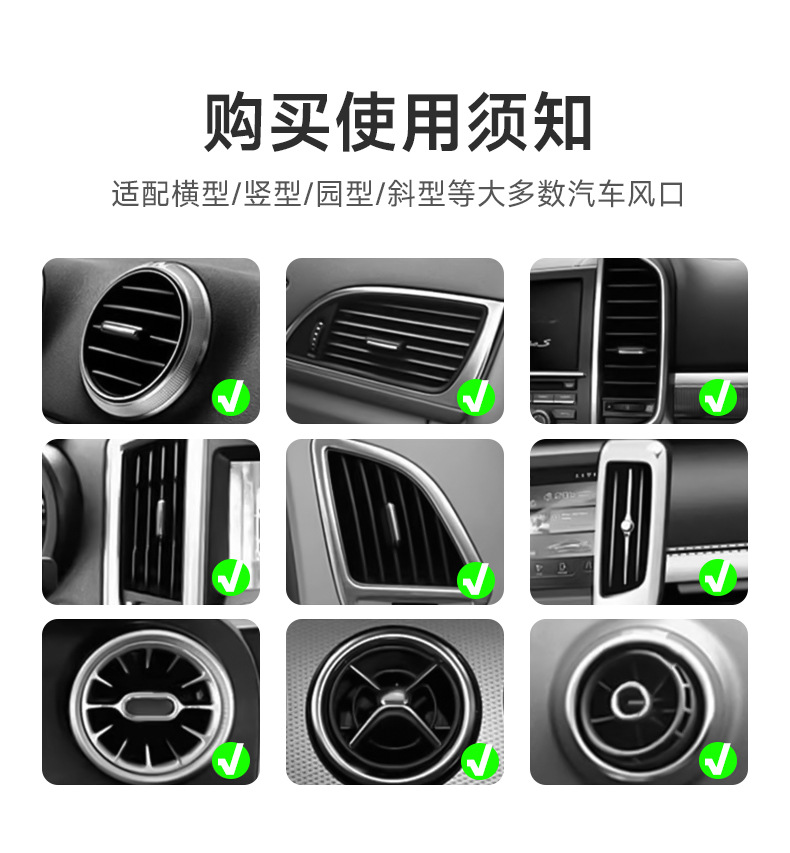 购买使用须知

适配横型/竖型/园型/斜型等大多数汽车风口