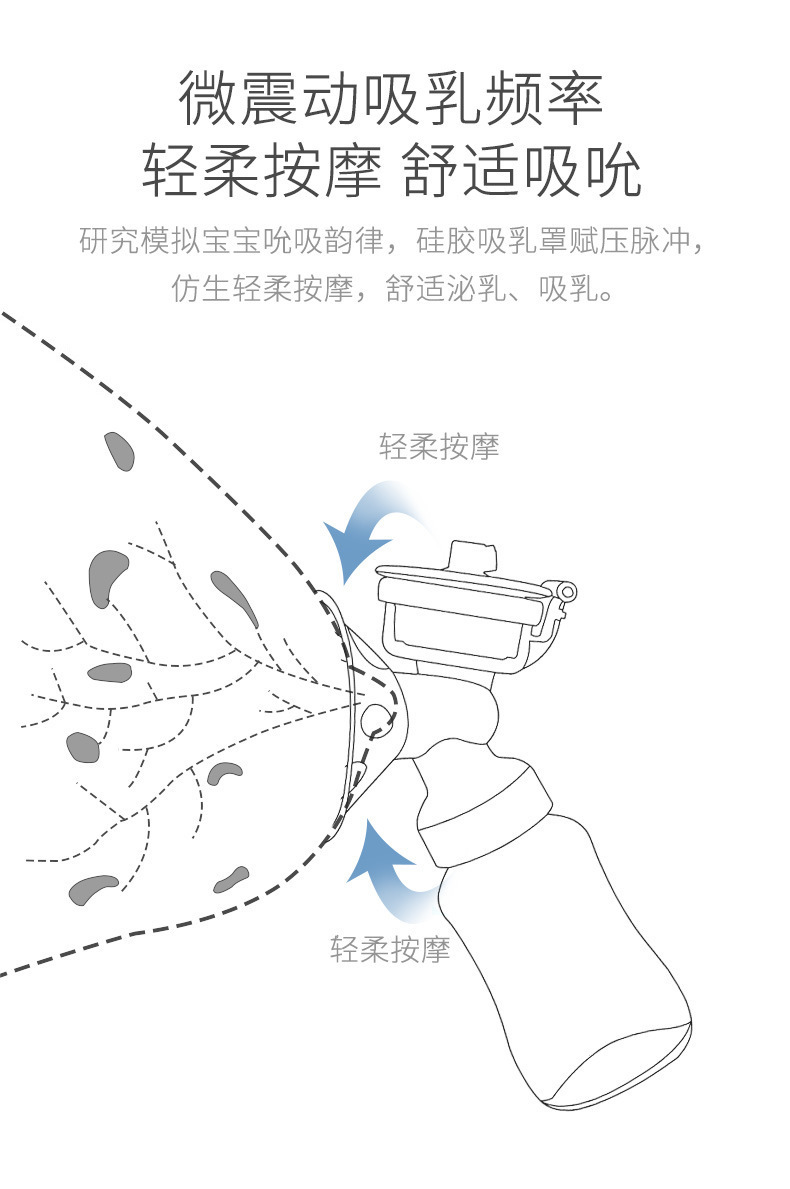 微震动吸乳频率
轻柔按摩 舒适吸吮

研究模拟宝宝吮吸韵律，硅胶吸乳罩赋压脉冲，仿生轻柔按摩，舒适泌乳、吸乳。

轻柔按摩

轻柔按摩