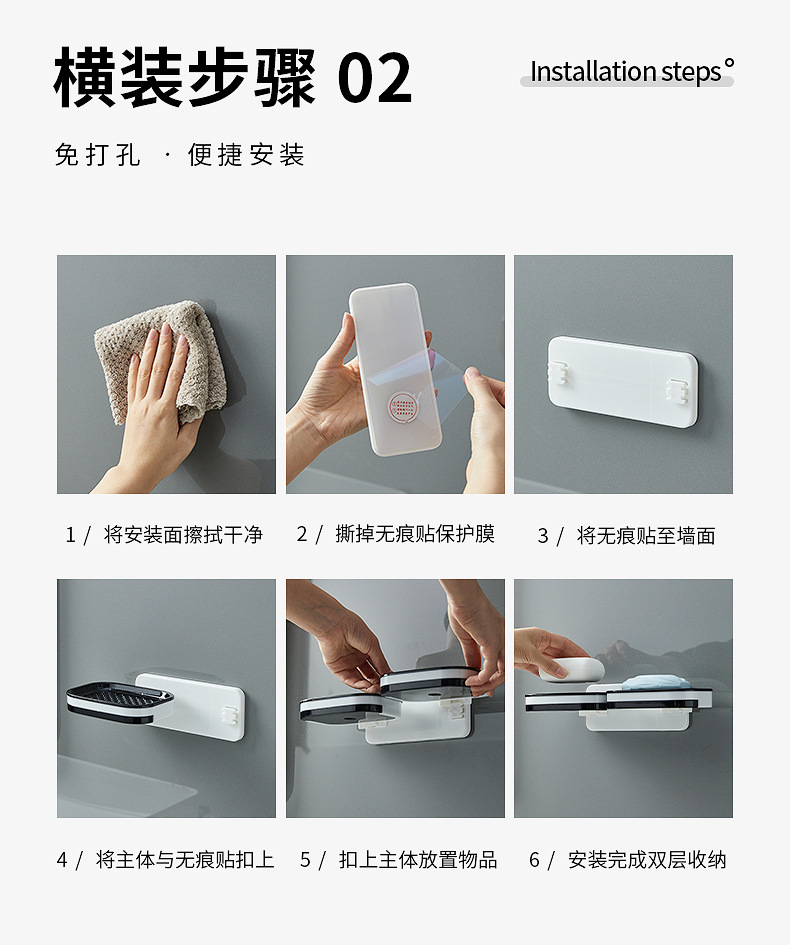 横装步骤 02

Installation steps°

免打孔 · 便捷安装

1 / 将安装面擦拭干净

2 / 撕掉无痕贴保护膜

3 / 将无痕贴至墙面

4 / 将主体与无痕贴扣上

5 / 扣上主体放置物品

6 / 安装完成双层收纳