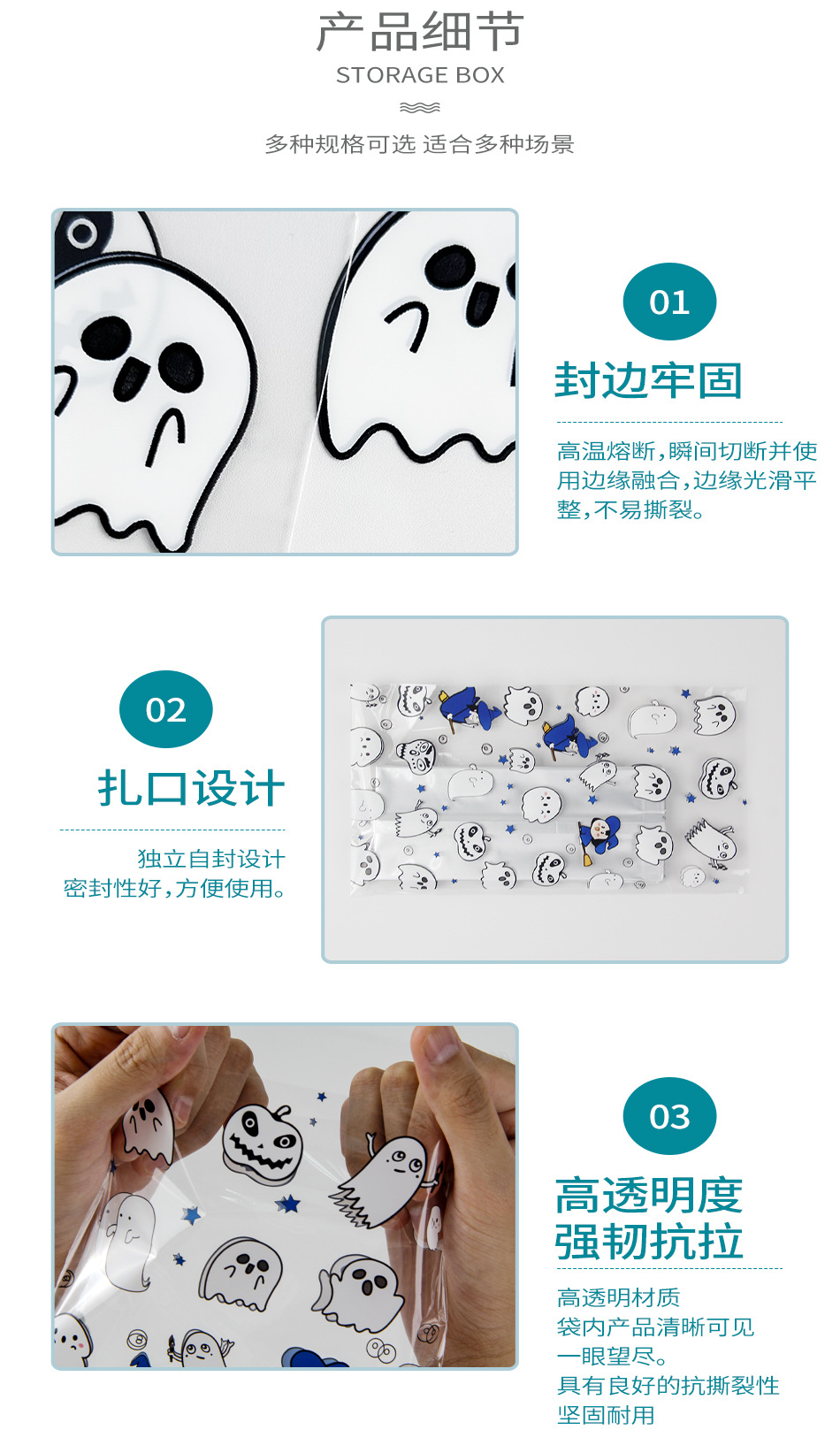 产品细节
STORAGE BOX

多种规格可选 适合多种场景

01
封边牢固
高温熔断，瞬间切断并使用边缘融合，边缘光滑平整，不易撕裂。

02
扎口设计
独立自封设计
密封性好，方便使用。

03
高透明度
强韧抗拉
高透明材质
袋内产品清晰可见
一眼望尽。
具有良好的抗撕裂性
坚固耐用