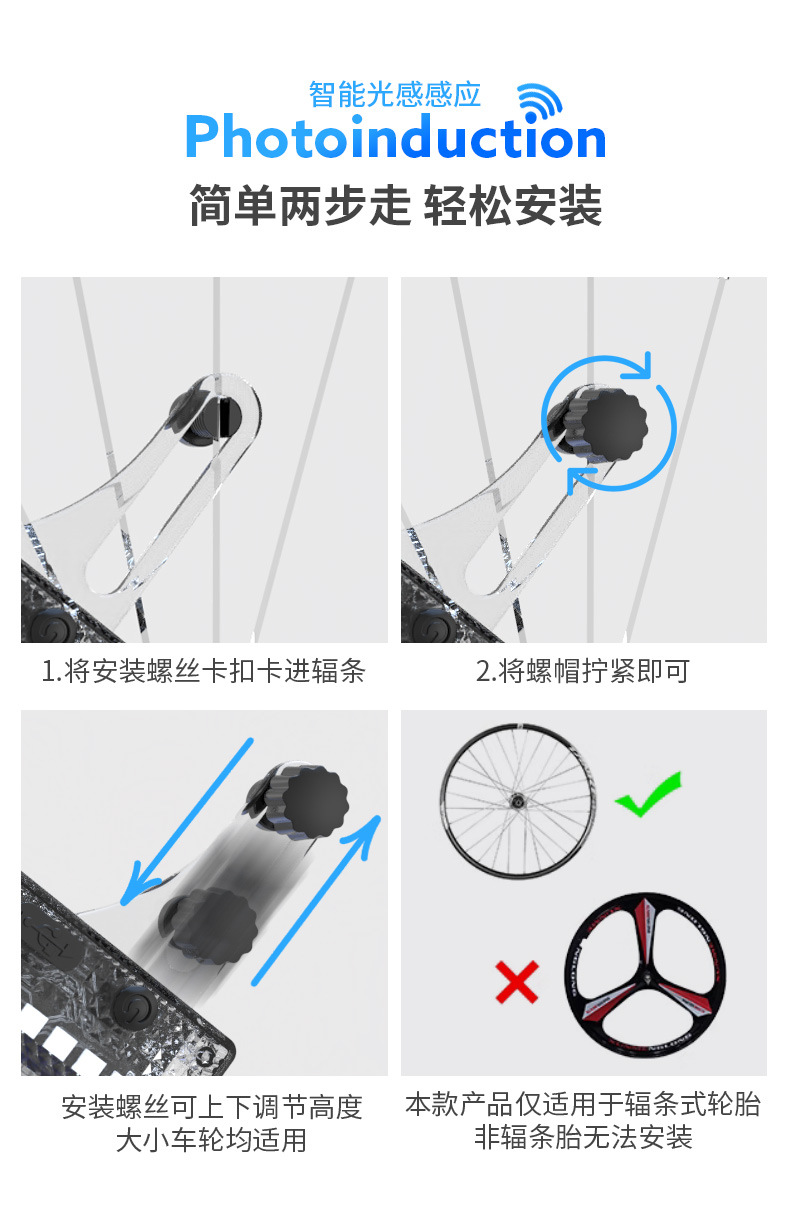 智能光感感应
Photoinduction
简单两步走 轻松安装

1.将安装螺丝卡扣卡进辐条

2.将螺帽拧紧即可

安装螺丝可上下调节高度
大小车轮均适用

本款产品仅适用于辐条式轮胎
非辐条胎无法安装