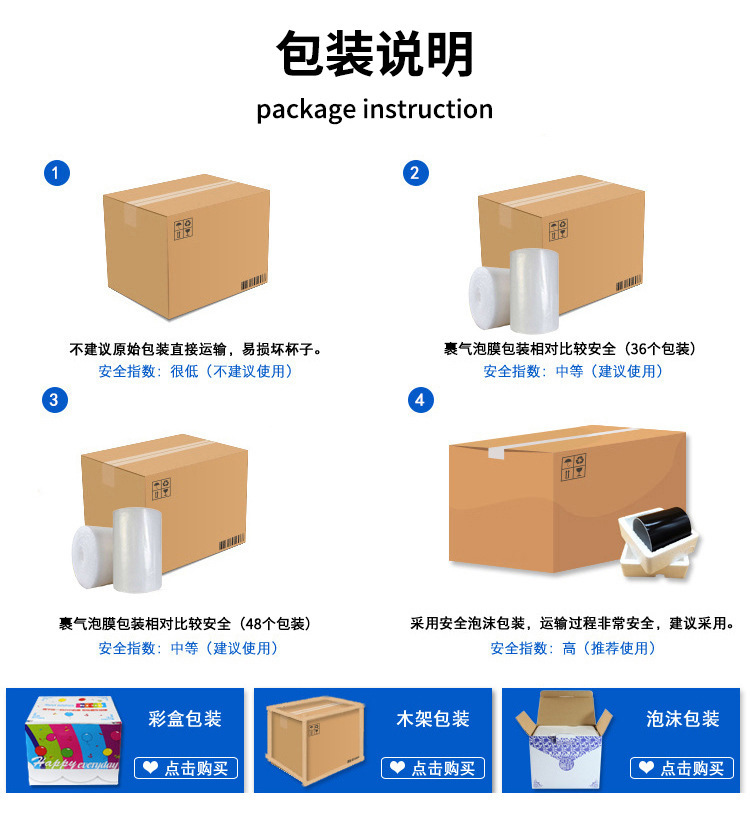 包装说明

package instruction

1

不建议原始包装直接运输，易损坏杯子。
安全指数：很低（不建议使用）

2

裹气泡膜包装相对比较安全（36个包装）
安全指数：中等（建议使用）

3

裹气泡膜包装相对比较安全（48个包装）
安全指数：中等（建议使用）

4

采用安全泡沫包装，运输过程非常安全，建议采用。
安全指数：高（推荐使用）

Happy everyday

彩盒包装
点击购买

木架包装
点击购买

泡沫包装
点击购买