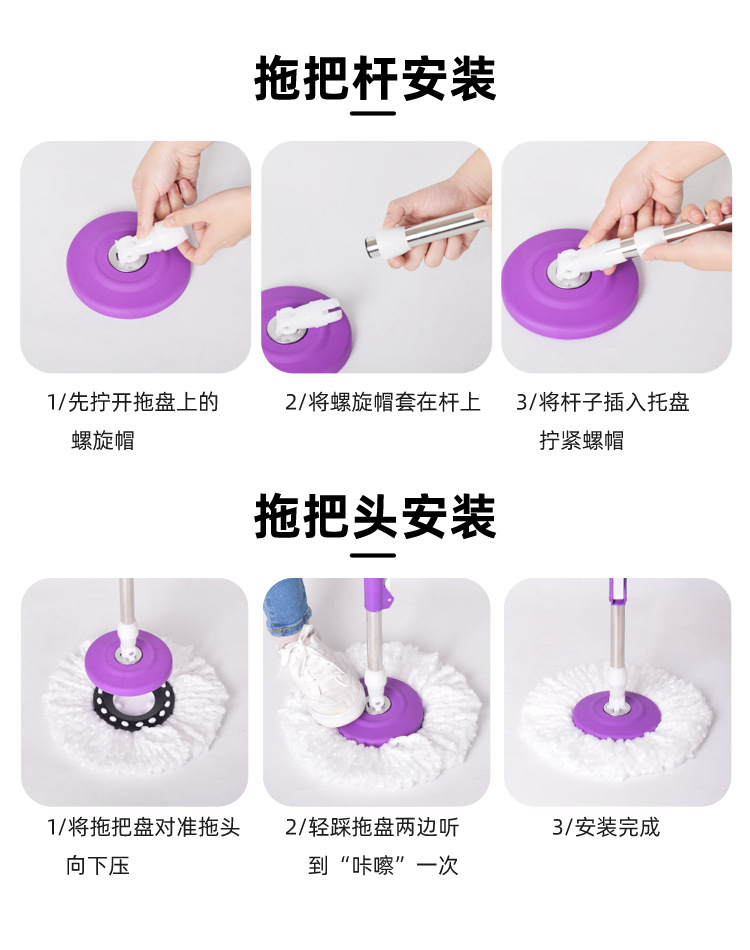 拖把杆安装

1/先拧开拖盘上的螺旋帽

2/将螺旋帽套在杆上

3/将杆子插入托盘拧紧螺帽

拖把头安装

1/将拖把盘对准拖头向下压

2/轻踩拖盘两边听到“咔嚓”一次

3/安装完成