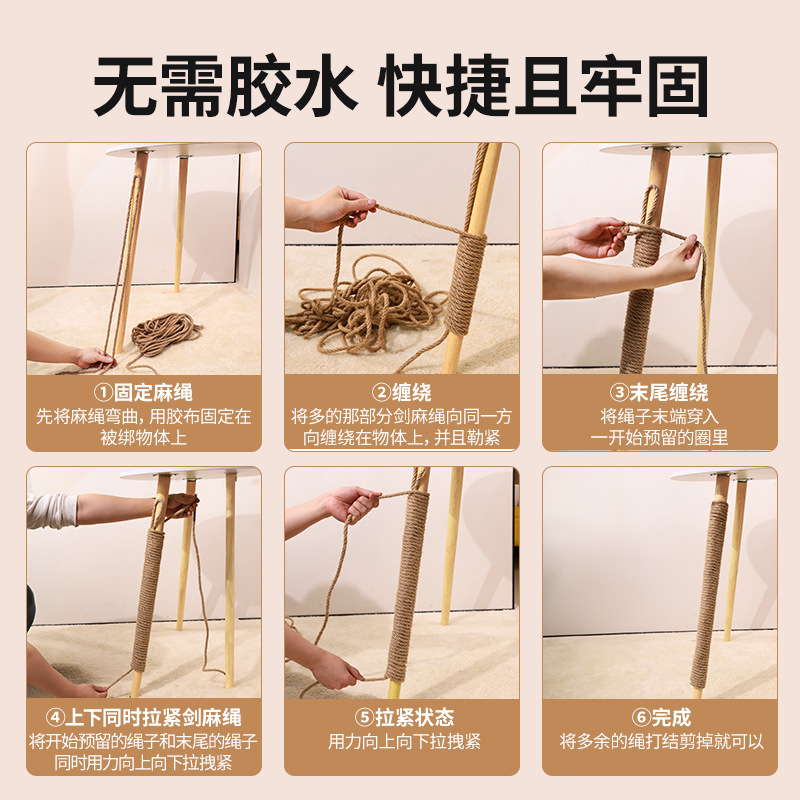 无需胶水 快捷且牢固

①固定麻绳
先将麻绳弯曲，用胶布固定在被绑物体上

②缠绕
将多的那部分剑麻绳向同一方向缠绕在物体上，并且勒紧

③末尾缠绕
将绳子末端穿入一开始预留的圈里

④上下同时拉紧剑麻绳
将开始预留的绳子和末尾的绳子同时用力向上向下拉拽紧

⑤拉紧状态
用力向上向下拉拽紧

⑥完成
将多余的绳打结剪掉就可以