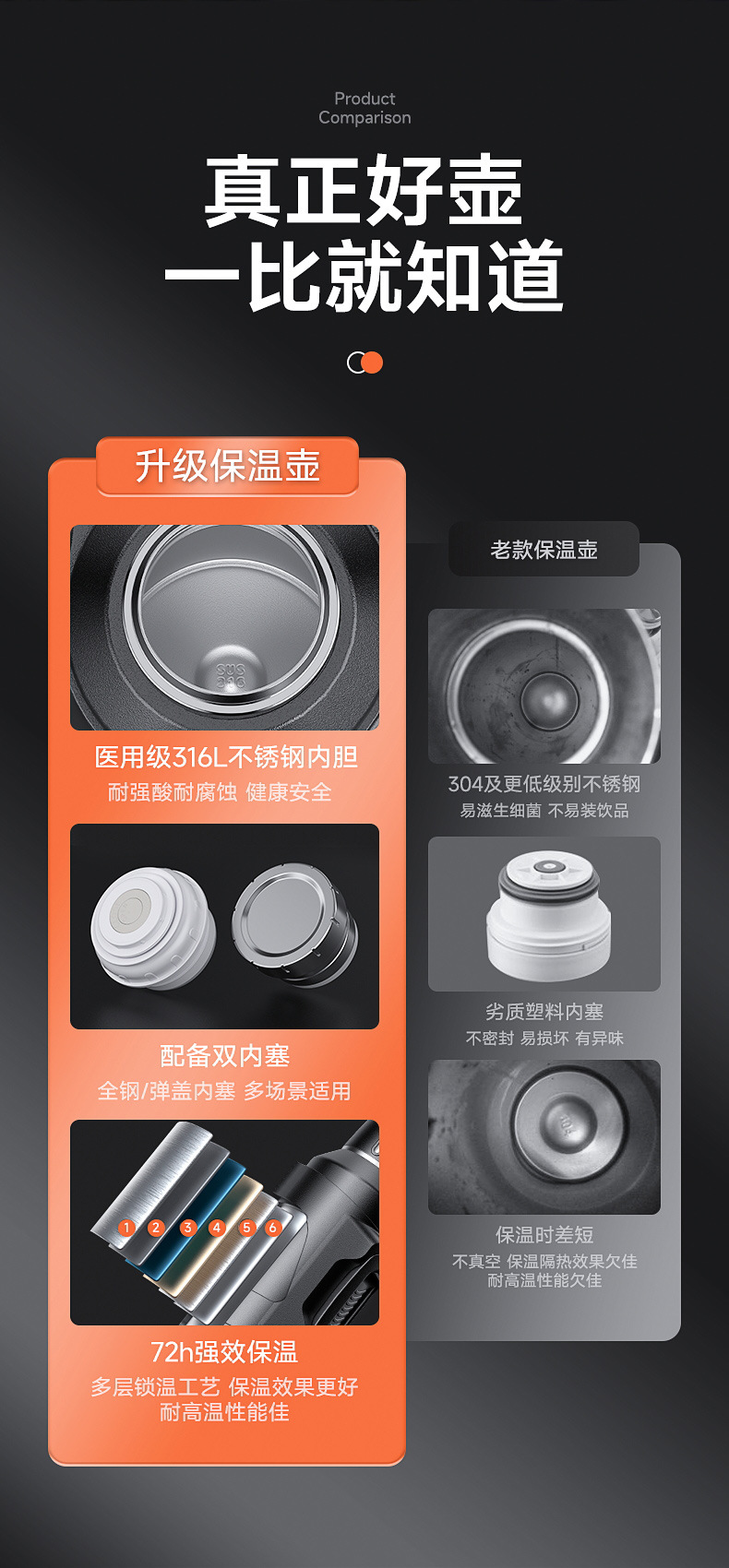 Product
Comparison

真正好壶
一比就知道

升级保温壶

SUS
316

医用级316L不锈钢内胆
耐强酸耐腐蚀 健康安全

配备双内塞
全钢/弹盖内塞 多场景适用

1 2 3 4 5 6

72h强效保温
多层锁温工艺 保温效果更好
耐高温性能佳

老款保温壶

304及更低级别不锈钢
易滋生细菌 不易装饮品

劣质塑料内塞
不密封 易损坏 有异味

保温时差短
不真空 保温隔热效果欠佳
耐高温性能欠佳