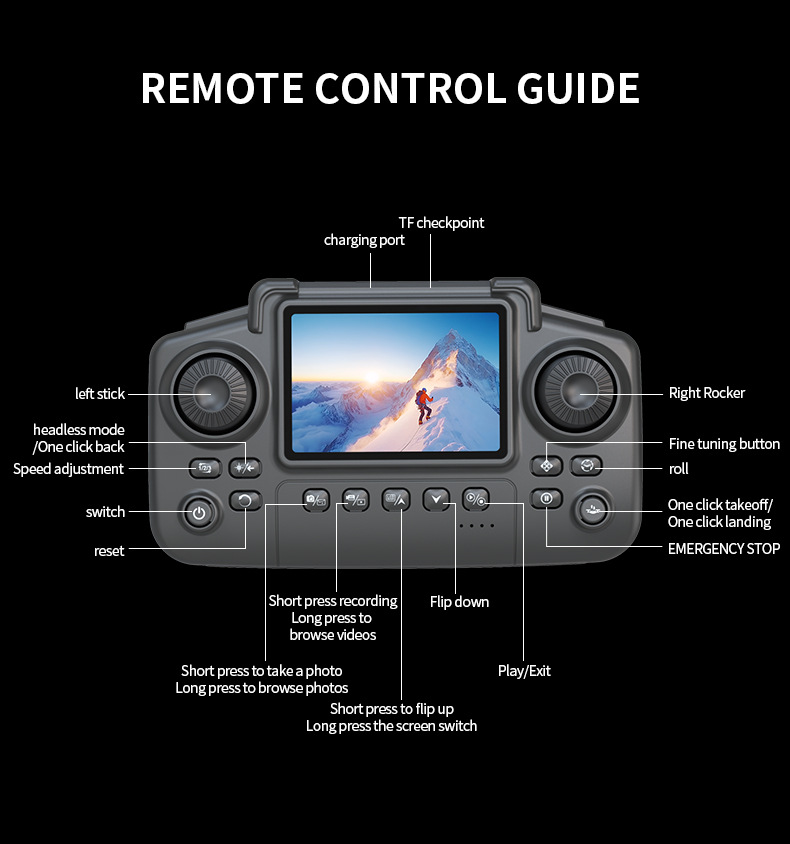 REMOTE CONTROL GUIDE

TF checkpoint

charging port

left stick

headless mode /One click back

Speed adjustment

switch

reset

Right Rocker

Fine tuning button

roll

One click takeoff/ One click landing

EMERGENCY STOP

Short press recording Long press to browse videos

Flip down

Short press to take a photo Long press to browse photos

Play/Exit

Short press to flip up Long press the screen switch