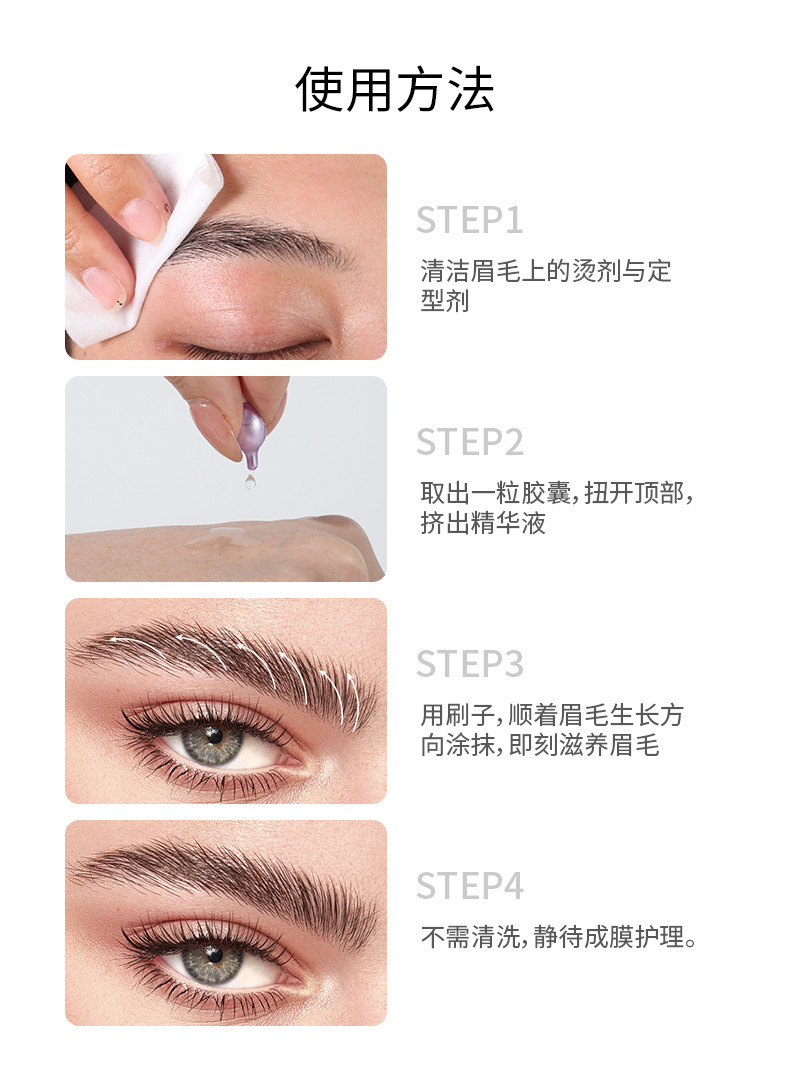 使用方法

STEP1

清洁眉毛上的烫剂与定型剂

STEP2

取出一粒胶囊，扭开顶部，挤出精华液

STEP3

用刷子，顺着眉毛生长方向涂抹，即刻滋养眉毛

STEP4

不需清洗，静待成膜护理。