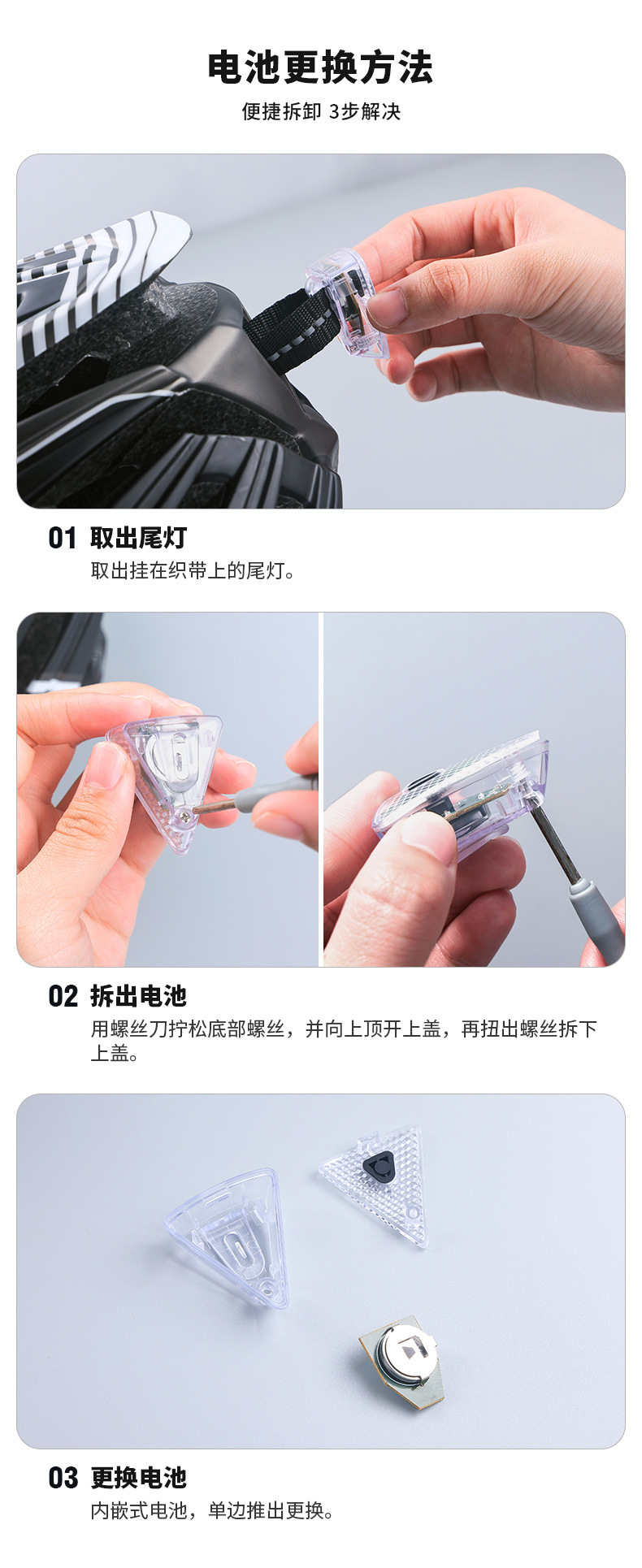 电池更换方法

便捷拆卸 3步解决

01 取出尾灯

取出挂在织带上的尾灯。

02 拆出电池

用螺丝刀拧松底部螺丝，并向上顶开上盖，再扭出螺丝拆下上盖。

03 更换电池

内嵌式电池，单边推出更换。