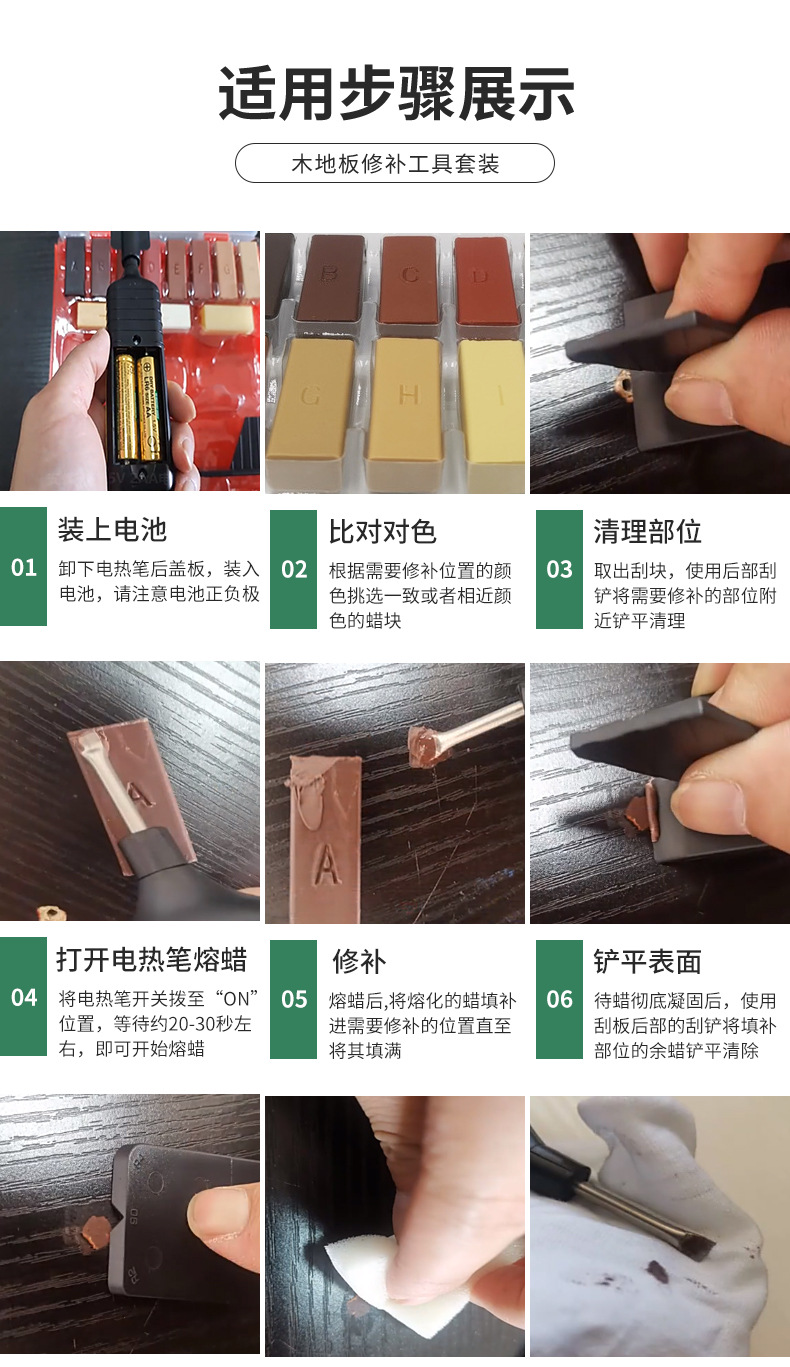 适用步骤展示

木地板修补工具套装

B C D
G H I

01 装上电池
卸下电热笔后盖板，装入电池，请注意电池正负极

02 比对对色
根据需要修补位置的颜色挑选一致或者相近颜色的蜡块

03 清理部位
取出刮块，使用后部刮铲将需要修补的部位附近铲平清理

A
A

04 打开电热笔熔蜡
将电热笔开关拨至“ON”位置，等待约20-30秒左右，即可开始熔蜡

05 修补
熔蜡后,将熔化的蜡填补进需要修补的位置直至将其填满

06 铲平表面
待蜡彻底凝固后，使用刮板后部的刮铲将填补部位的余蜡铲平清除