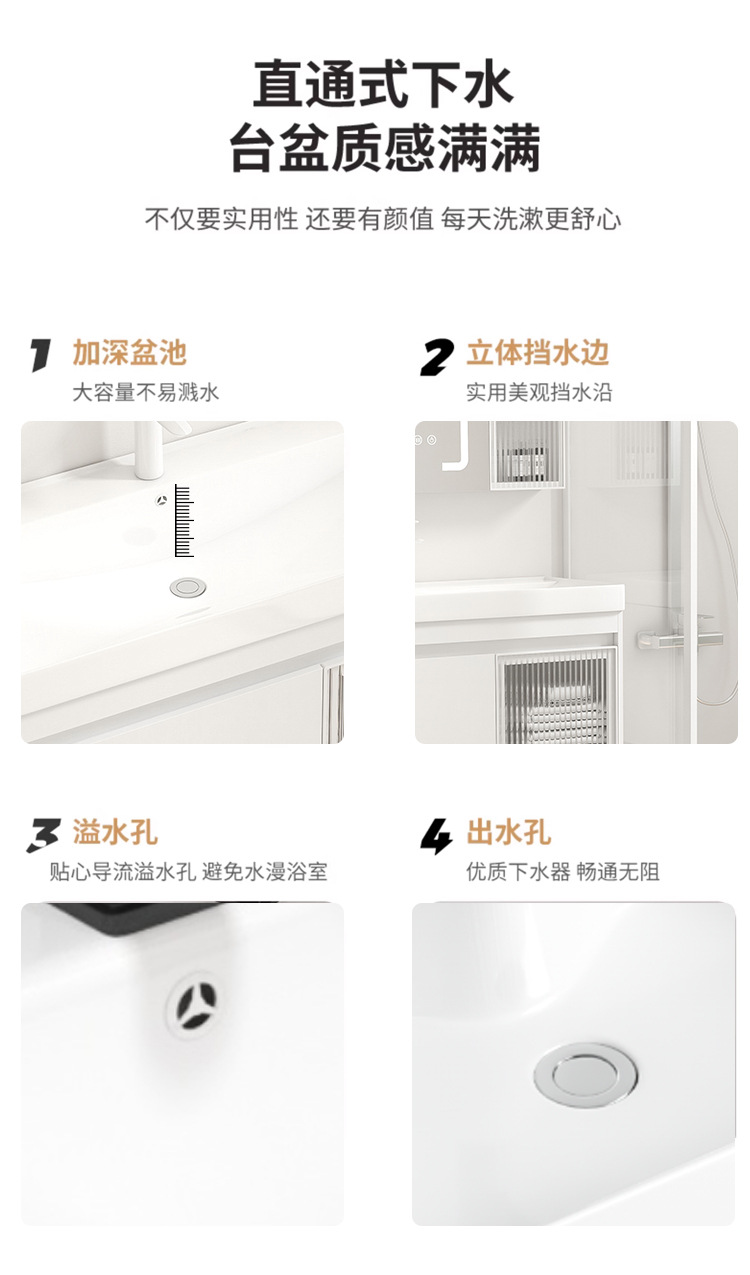 直通式下水
台盆质感满满

不仅要实用性 还要有颜值 每天洗漱更舒心

1 加深盆池
大容量不易溅水

2 立体挡水边
实用美观挡水沿

3 溢水孔
贴心导流溢水孔 避免水漫浴室

4 出水孔
优质下水器 畅通无阻