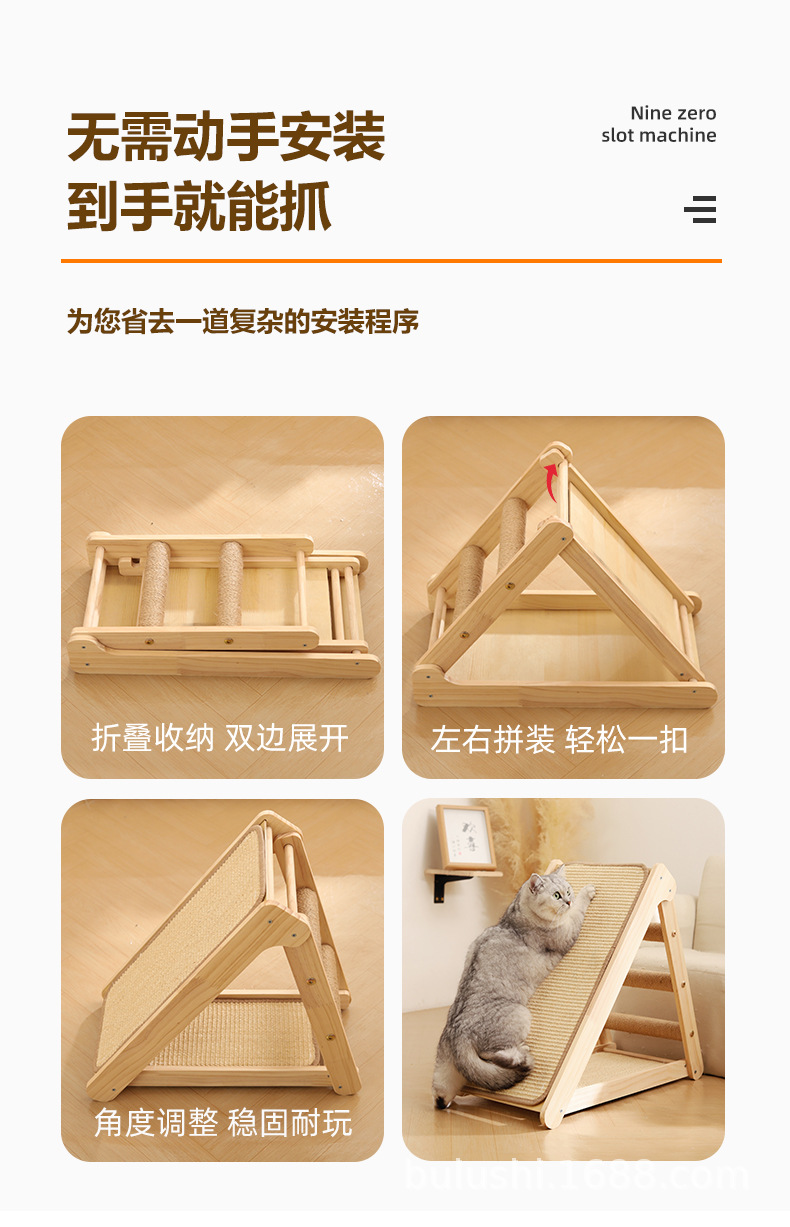 无需动手安装
到手就能抓

Nine zero
slot machine

为您省去一道复杂的安装程序

折叠收纳 双边展开

左右拼装 轻松一扣

角度调整 稳固耐玩

bulushi.1688.com