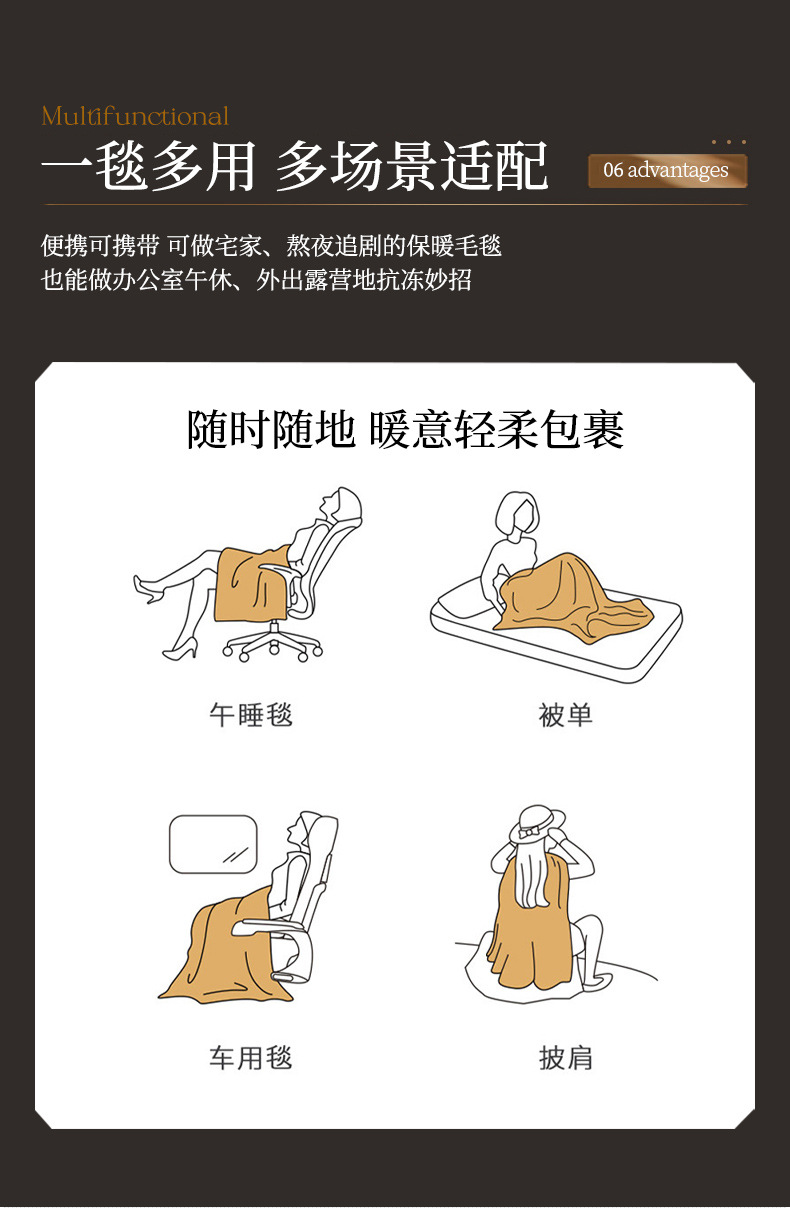 Multifunctional

一毯多用 多场景适配

06 advantages

便携可携带 可做宅家、熬夜追剧的保暖毛毯
也能做办公室午休、外出露营地抗冻妙招

随时随地 暖意轻柔包裹

午睡毯

被单

车用毯

披肩