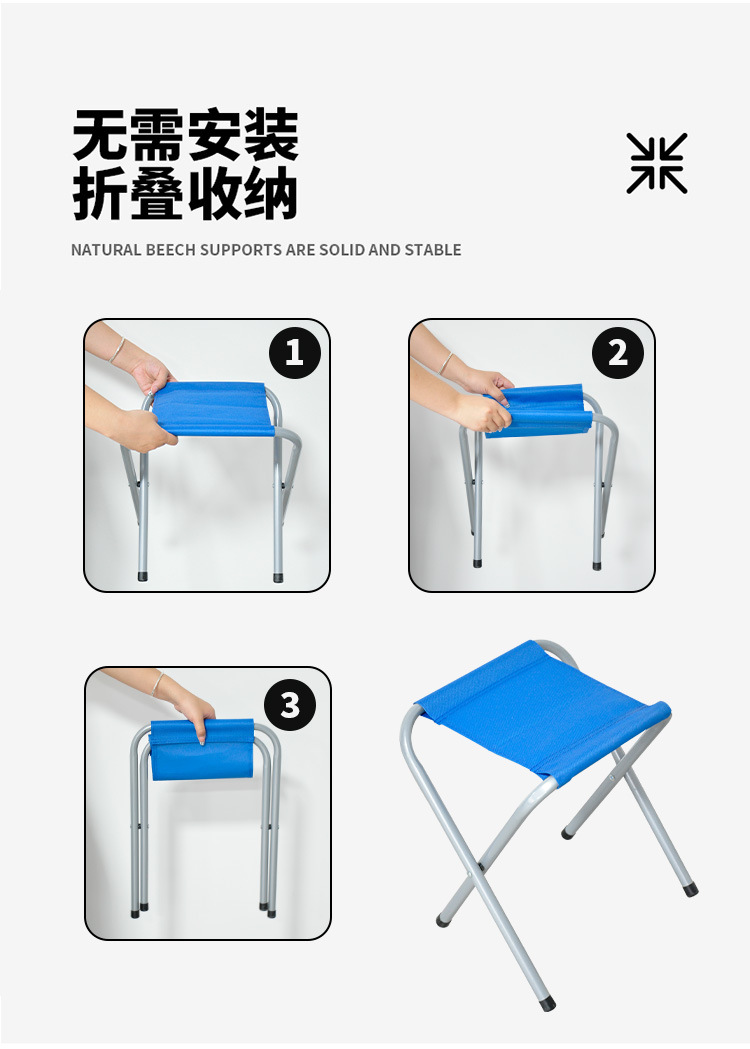 无需安装
折叠收纳

NATURAL BEECH SUPPORTS ARE SOLID AND STABLE

1

2

3