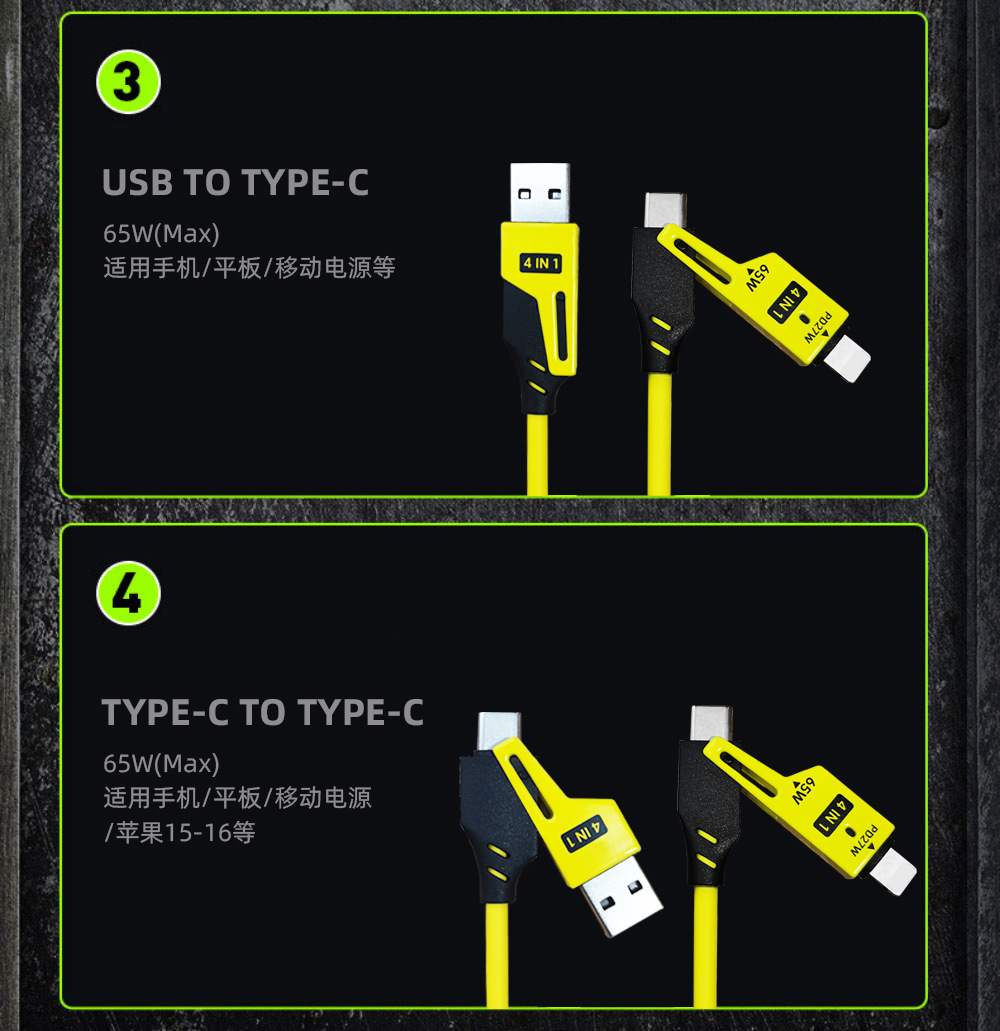 3

USB TO TYPE-C

65W(Max)
适用手机/平板/移动电源等

4 IN 1

65W

4 IN 1

PD27W

4

TYPE-C TO TYPE-C

65W(Max)
适用手机/平板/移动电源
/苹果15-16等

4 IN 1

65W

4 IN 1

PD27W